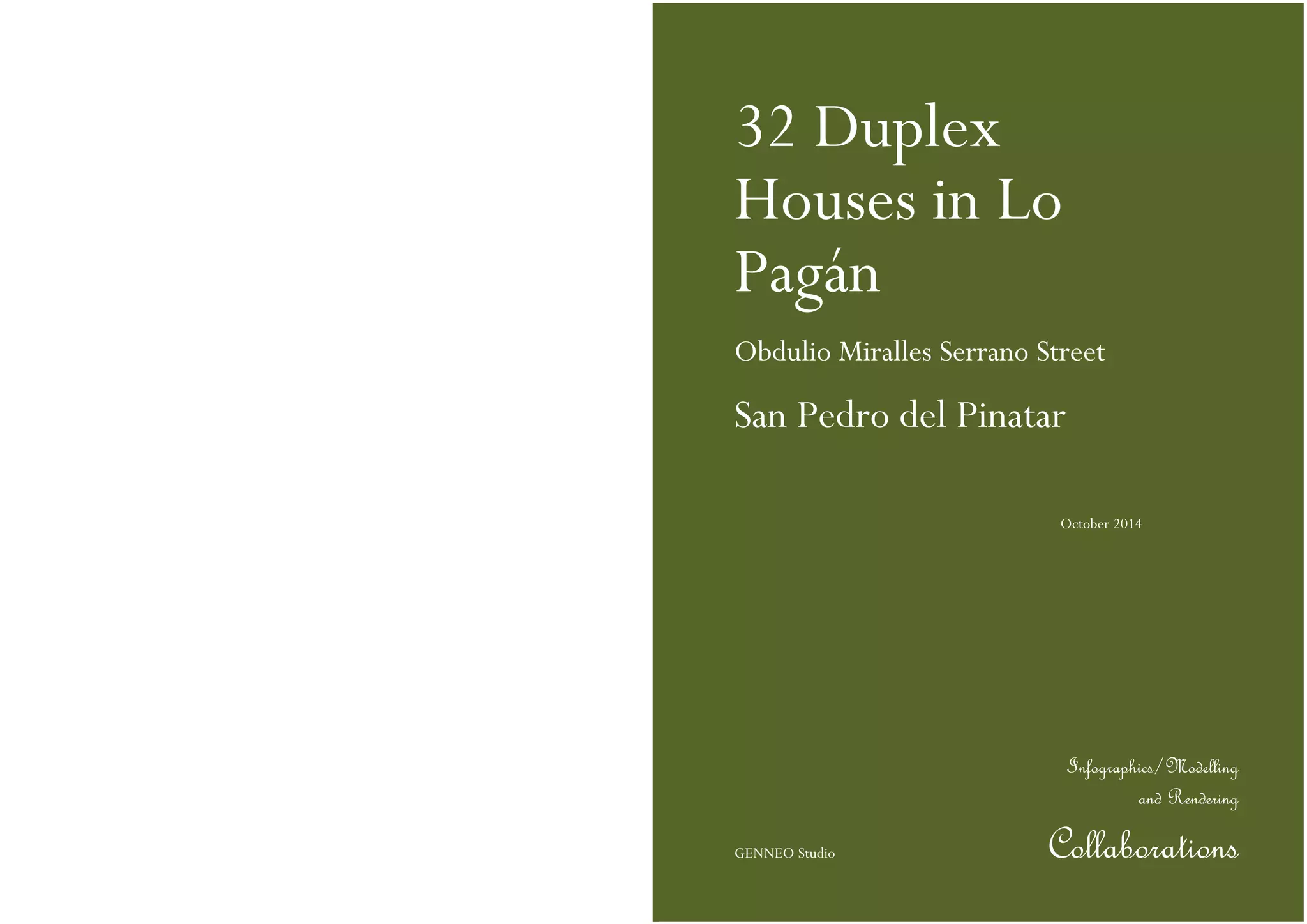 32 Duplex Houses in Lo Pagán

Obdulio Miralles Serrano Street

San Pedro del Pinatar

October 2014

Infographics/Modelling and Rendering

GENNEO Studio

Collaborations