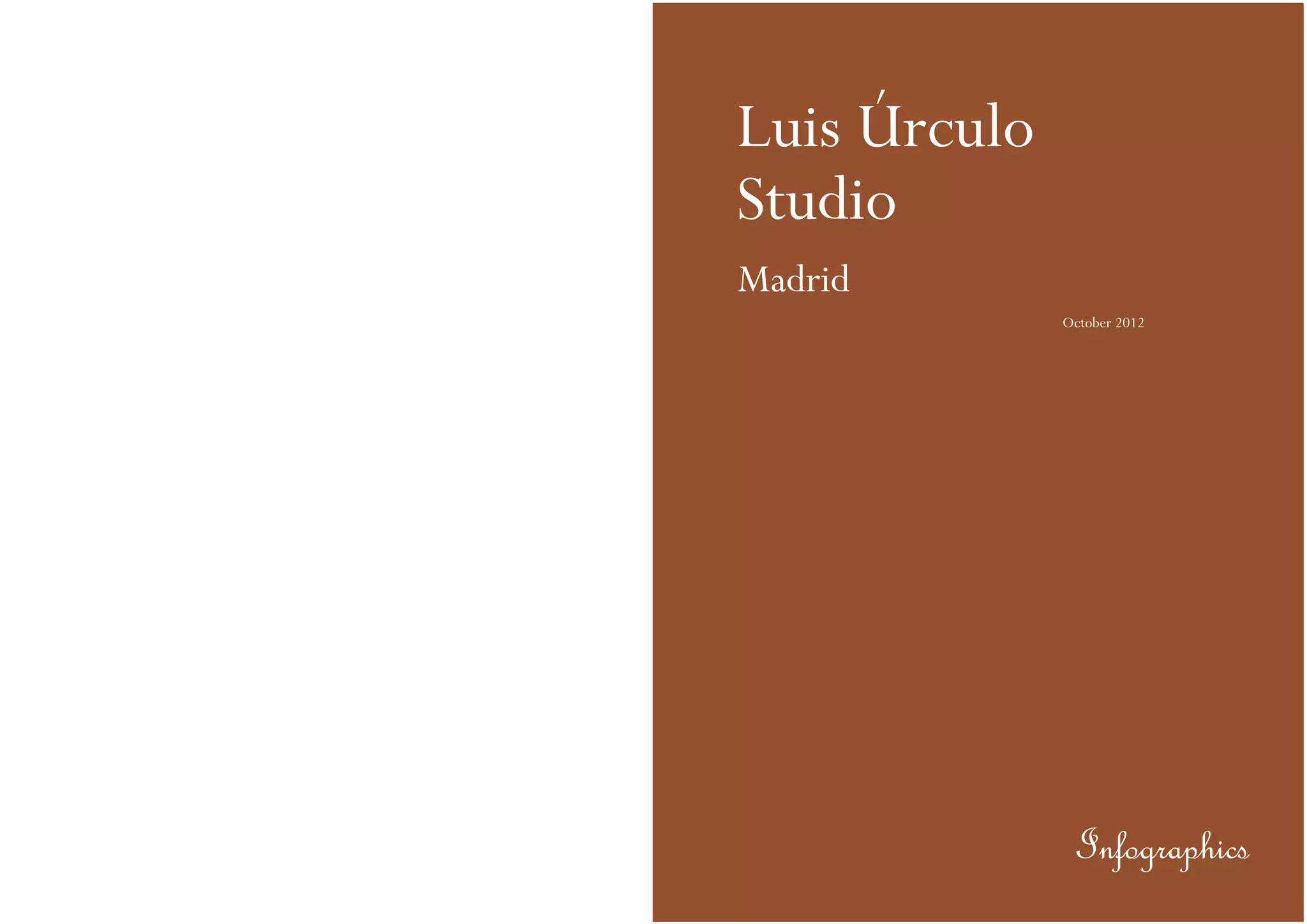 Luis Úrculo Studio

Madrid

October 2012

Infographics