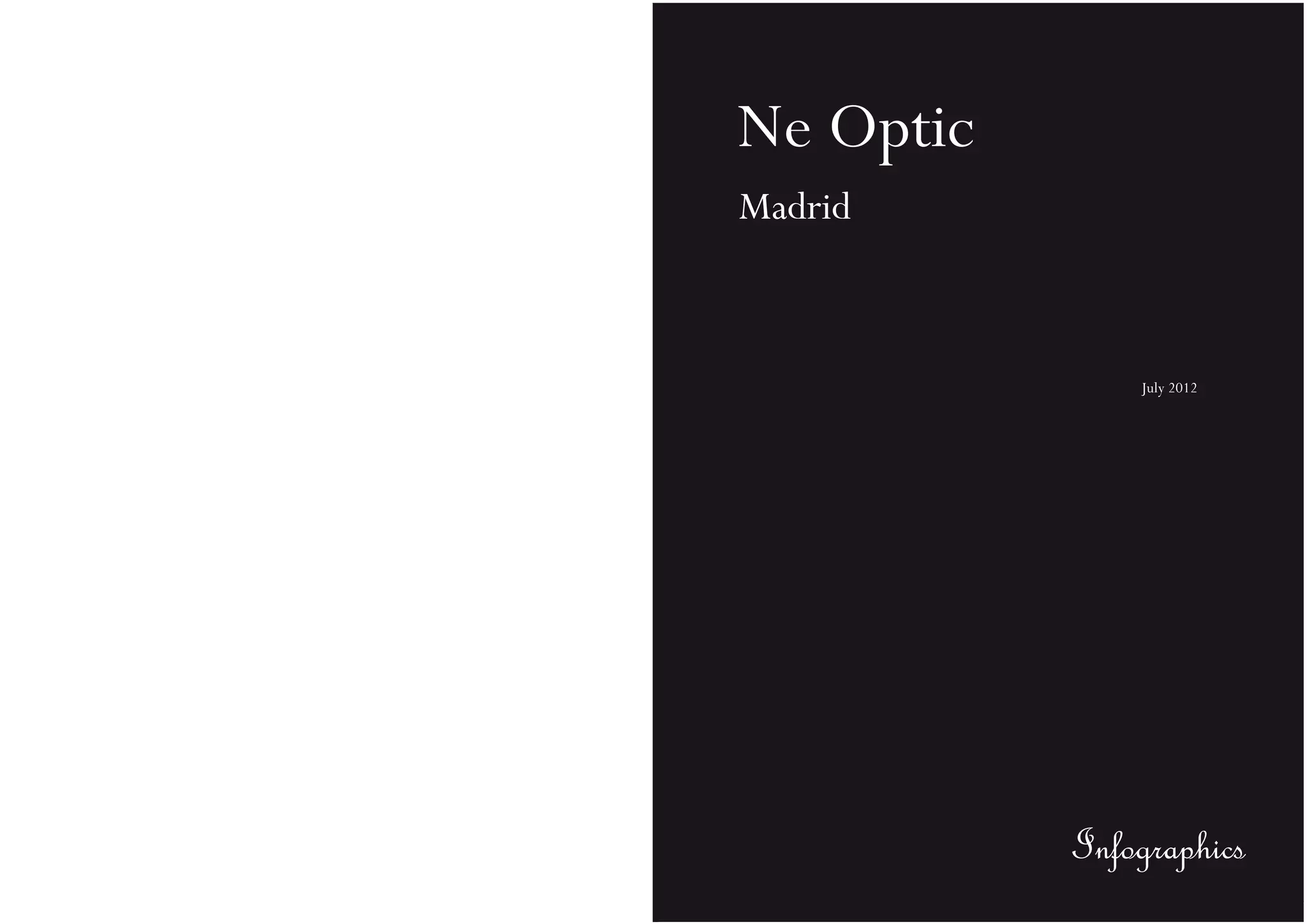 Ne Optic

Madrid

July 2012

Infographics