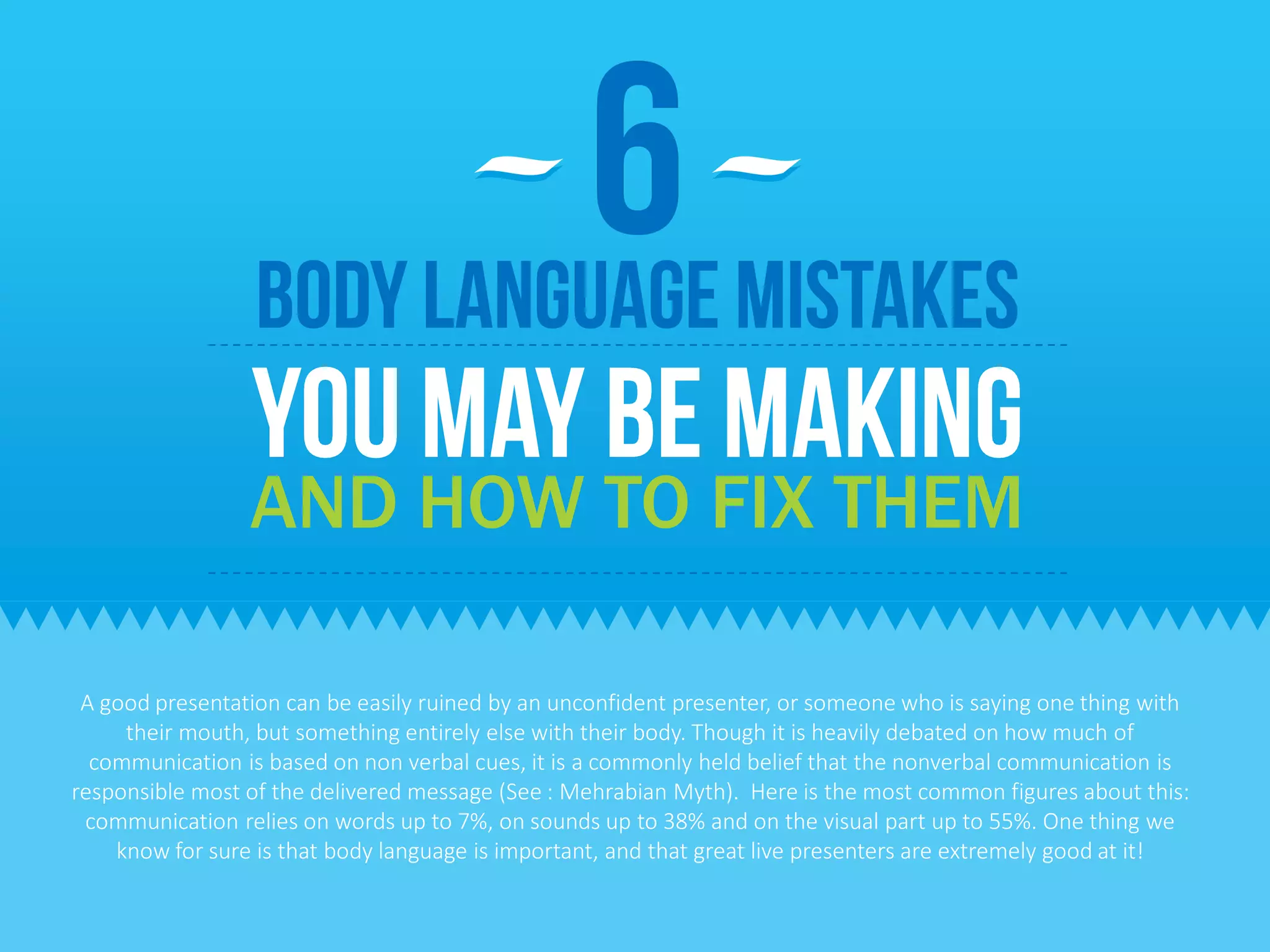 6

BODY LANGUAGE MISTAKES

YOU MAY BE MAKING

AND HOW TO FIX THEM

A good presentation can be easily ruined by an unconfident presenter, or someone who is saying one thing with their mouth, but something entirely else with their body. Though it is heavily debated on how much of communication is based on non verbal cues, it is a commonly held belief that the nonverbal communication is responsible most of the delivered message (See : Mehrabian Myth). Here is the most common figures about this: communication relies on words up to 7%, on sounds up to 38% and on the visual part up to 55%. One thing we know for sure is that body language is important, and that great live presenters are extremely good at it!