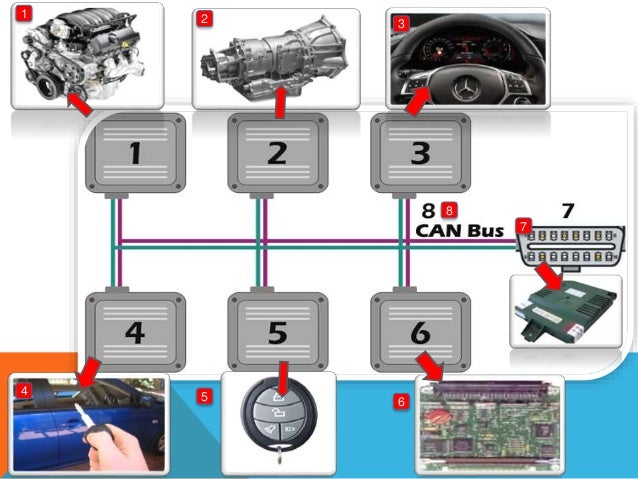 1
2
3
1
2
3
8 8
CAN Bus
7
7
4
5
6
4
5
6