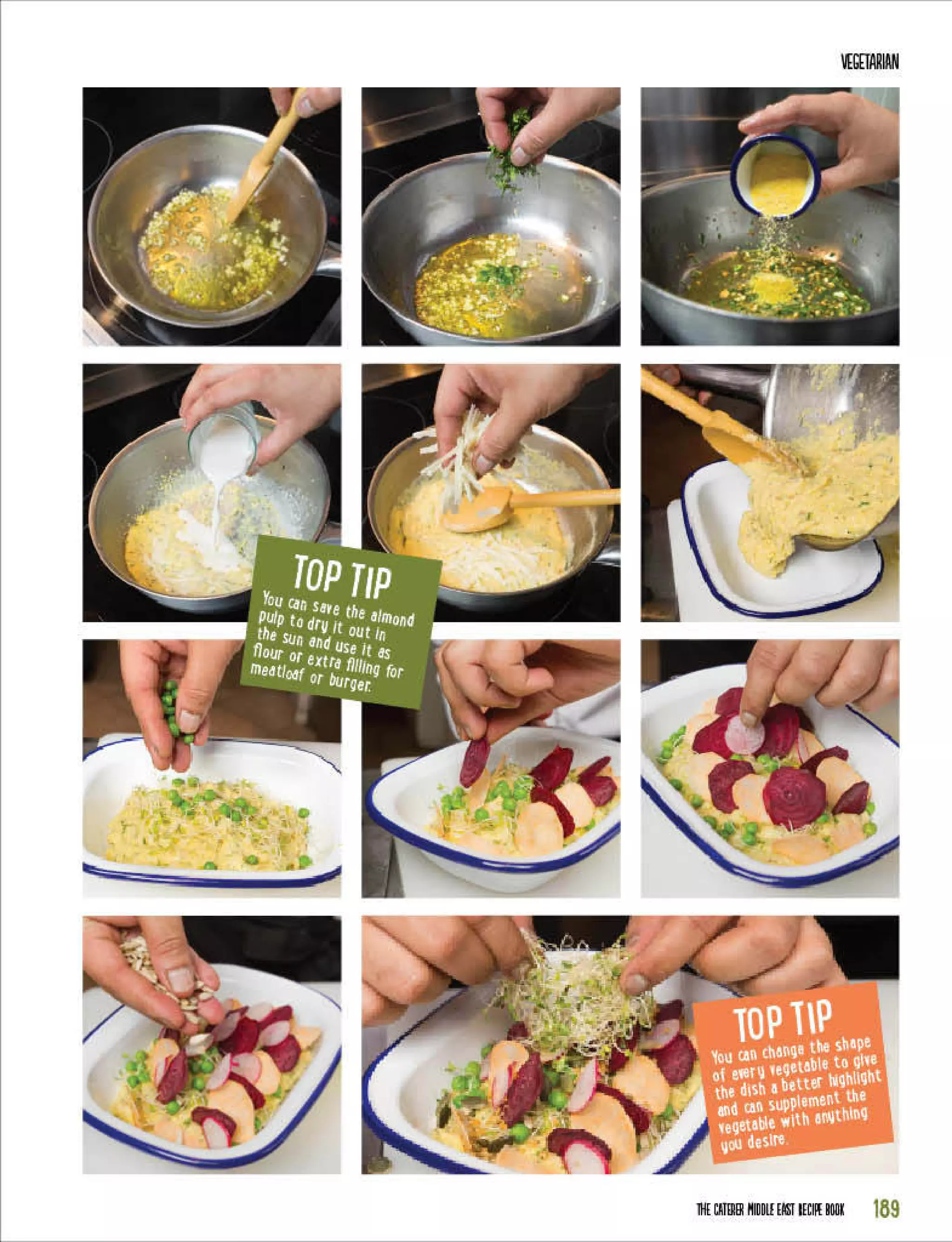 VEGETARIAN

TOP TIP
You can save the almond pulp to dry it out in the sun and use it as flour or extra filling for meatloaf or burger.

TOP TIP
You can change the shape of every vegetable to give the dish a better highlight and can supplement the vegetable with anything you desire.

THE CATERER MIDDLE EAST RECIPE BOOK 189