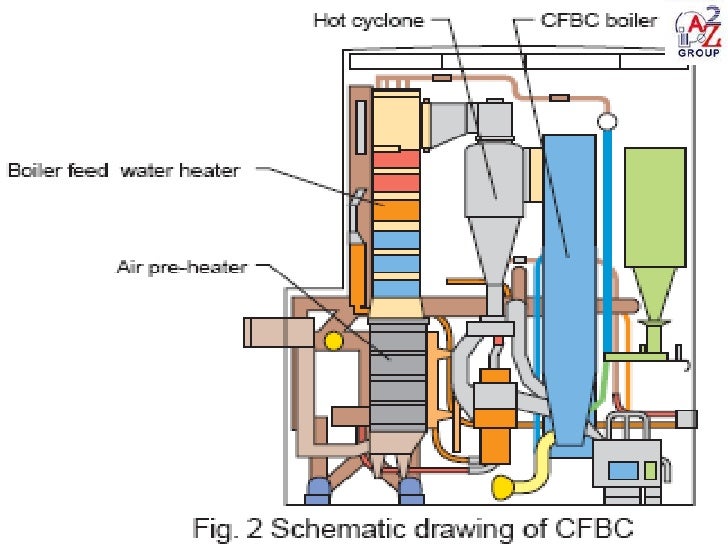 Hot cyclone
CFBC boiler
A2Z GROUP
Boiler feed water heater
Air pre-heater
Fig. 2 Schematic drawing of CFBC