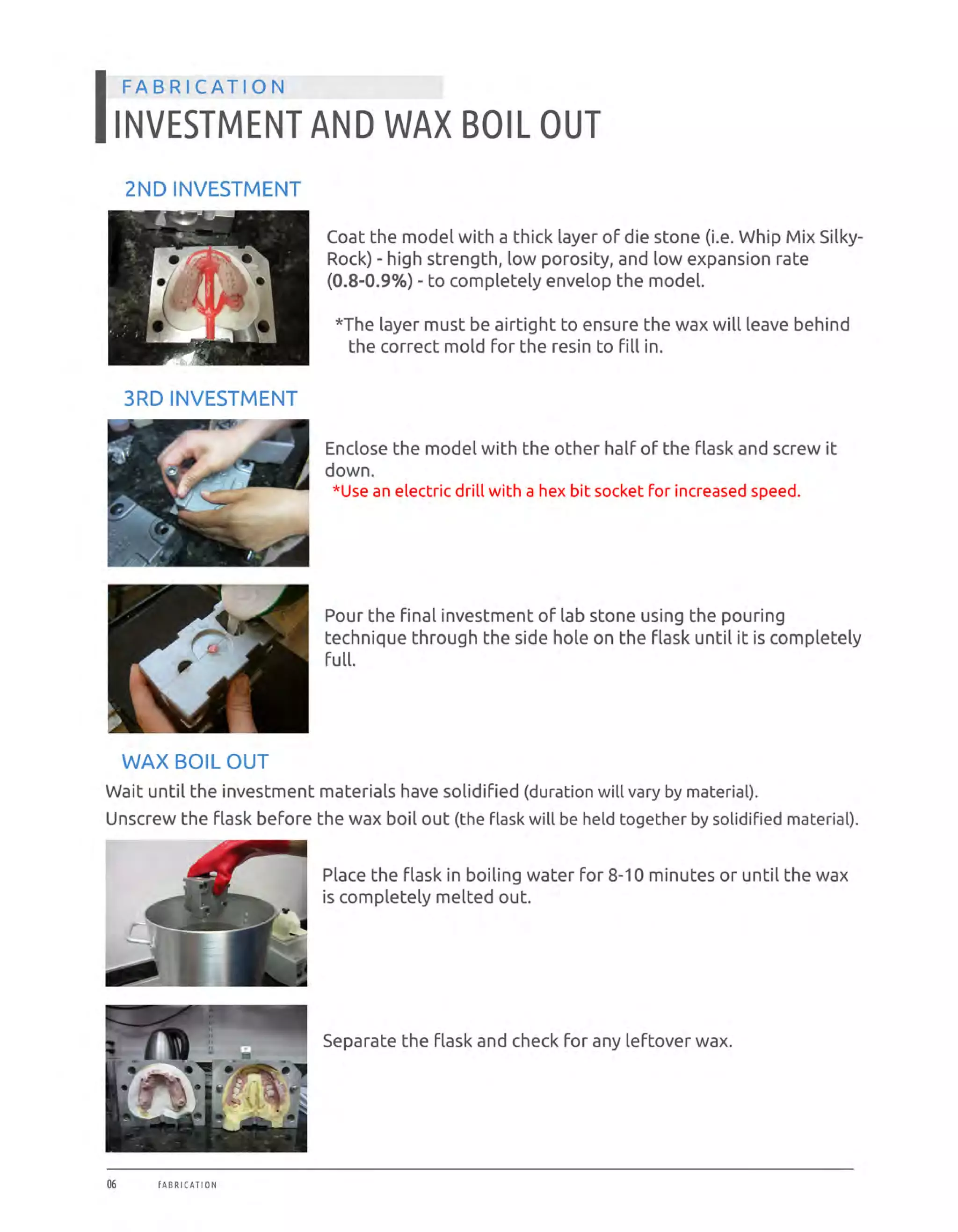 FABRICATION

INVESTMENT AND WAX BOIL OUT

2ND INVESTMENT

Coat the model with a thick layer of die stone (i.e. Whip Mix Silky-Rock) - high strength, low porosity, and low expansion rate (0.8-0.9%) - to completely envelop the model.

*The layer must be airtight to ensure the wax will leave behind the correct mold for the resin to fill in.

3RD INVESTMENT

Enclose the model with the other half of the flask and screw it down.
*Use an electric drill with a hex bit socket for increased speed.

Pour the final investment of lab stone using the pouring technique through the side hole on the flask until it is completely full.

WAX BOIL OUT

Wait until the investment materials have solidified (duration will vary by material).

Unscrew the flask before the wax boil out (the flask will be held together by solidified material).

Place the flask in boiling water for 8-10 minutes or until the wax is completely melted out.

Separate the flask and check for any leftover wax.

06 FABRICATION