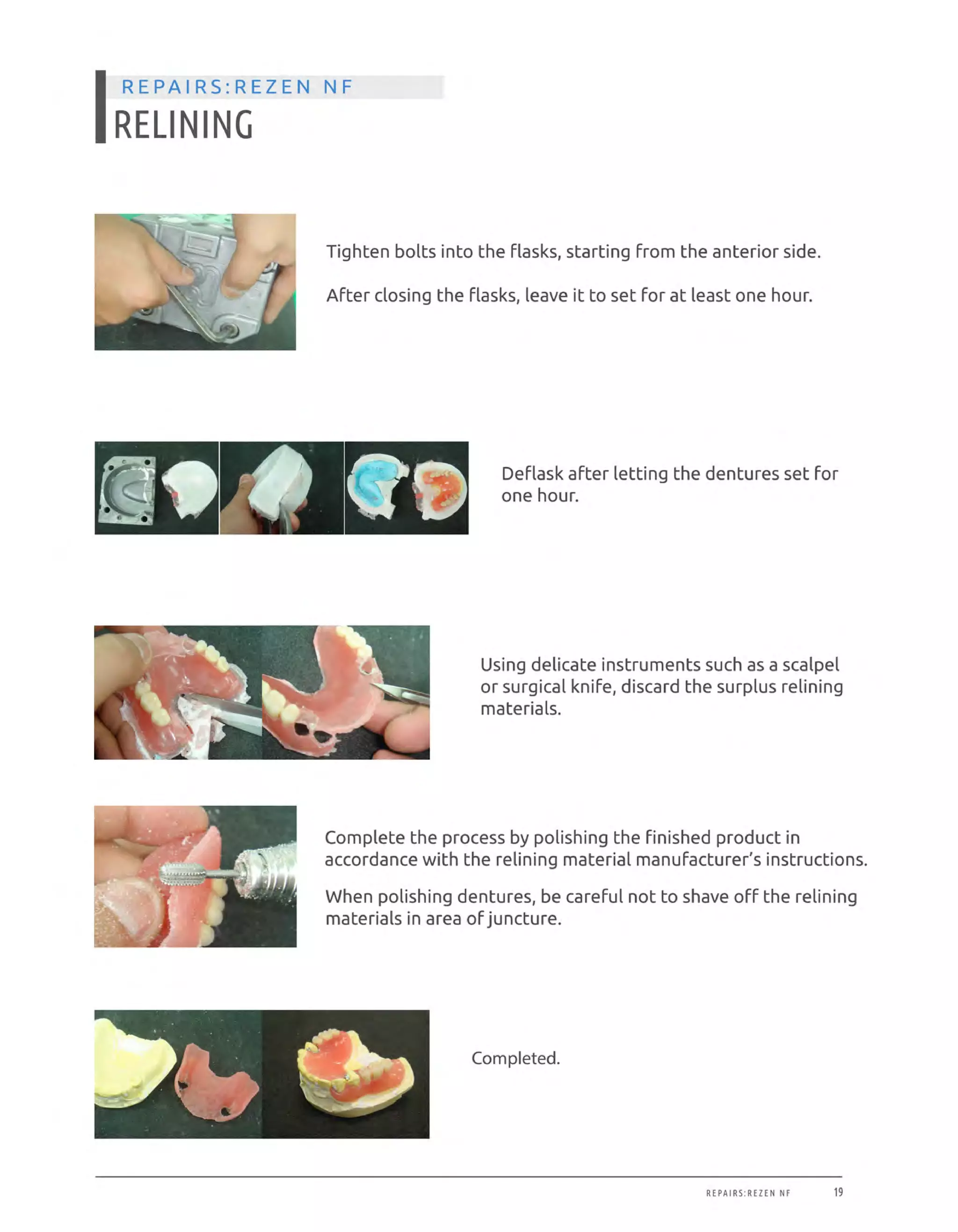 REPAIRS:REZEN NF
RELINING

Tighten bolts into the flasks, starting from the anterior side.

After closing the flasks, leave it to set for at least one hour.

Deflask after letting the dentures set for one hour.

Using delicate instruments such as a scalpel or surgical knife, discard the surplus relining materials.

Complete the process by polishing the finished product in accordance with the relining material manufacturer's instructions.

When polishing dentures, be careful not to shave off the relining materials in area of juncture.

Completed.

REPAIRS:REZEN NF 19