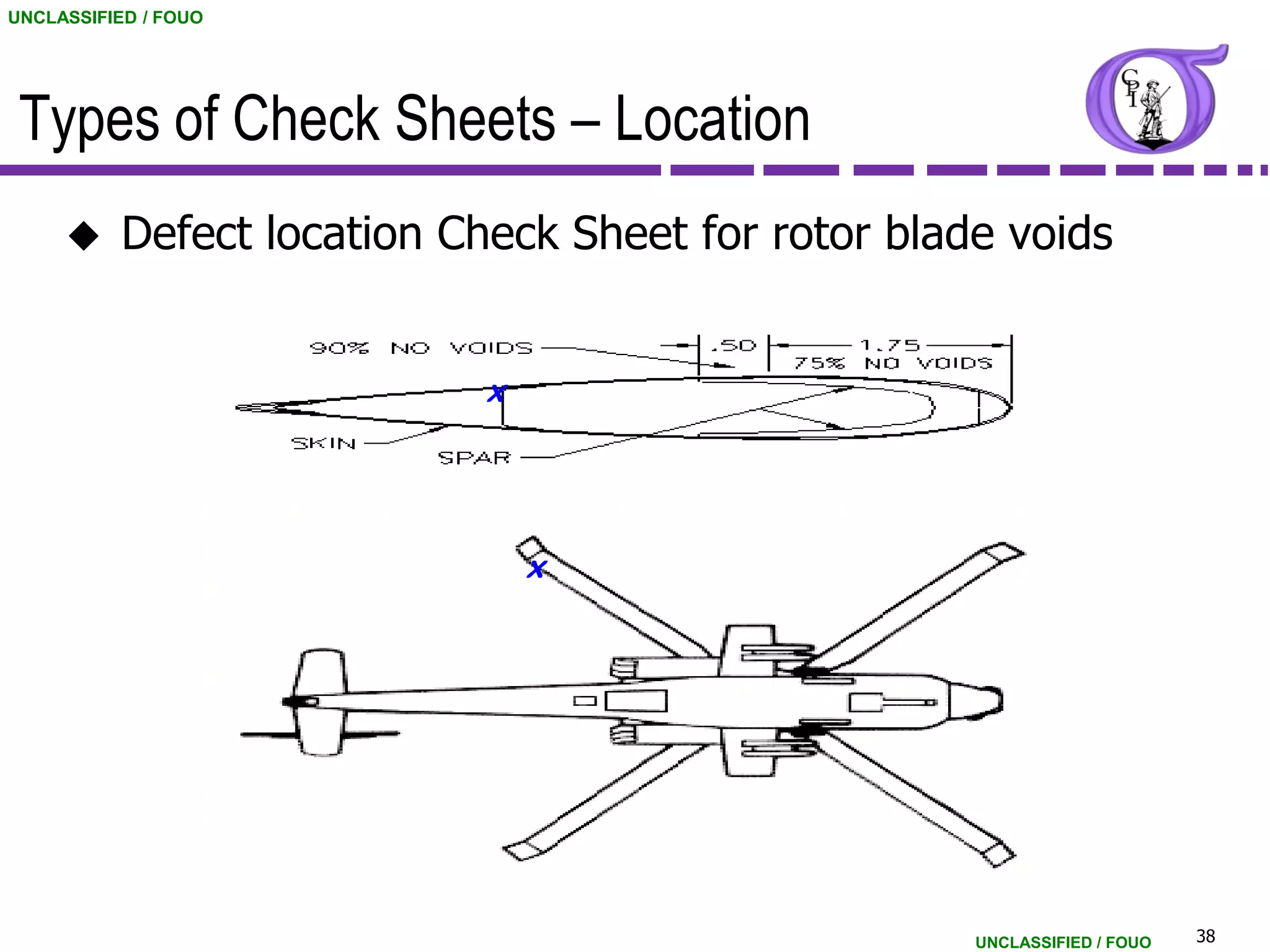 UNCLASSIFIED / FOUO

Types of Check Sheets – Location

CPI

◆ Defect location Check Sheet for rotor blade voids

90% NO VOIDS

.50

1.75

75% NO VOIDS

X

SKIN

SPAR

X

UNCLASSIFIED / FOUO

38