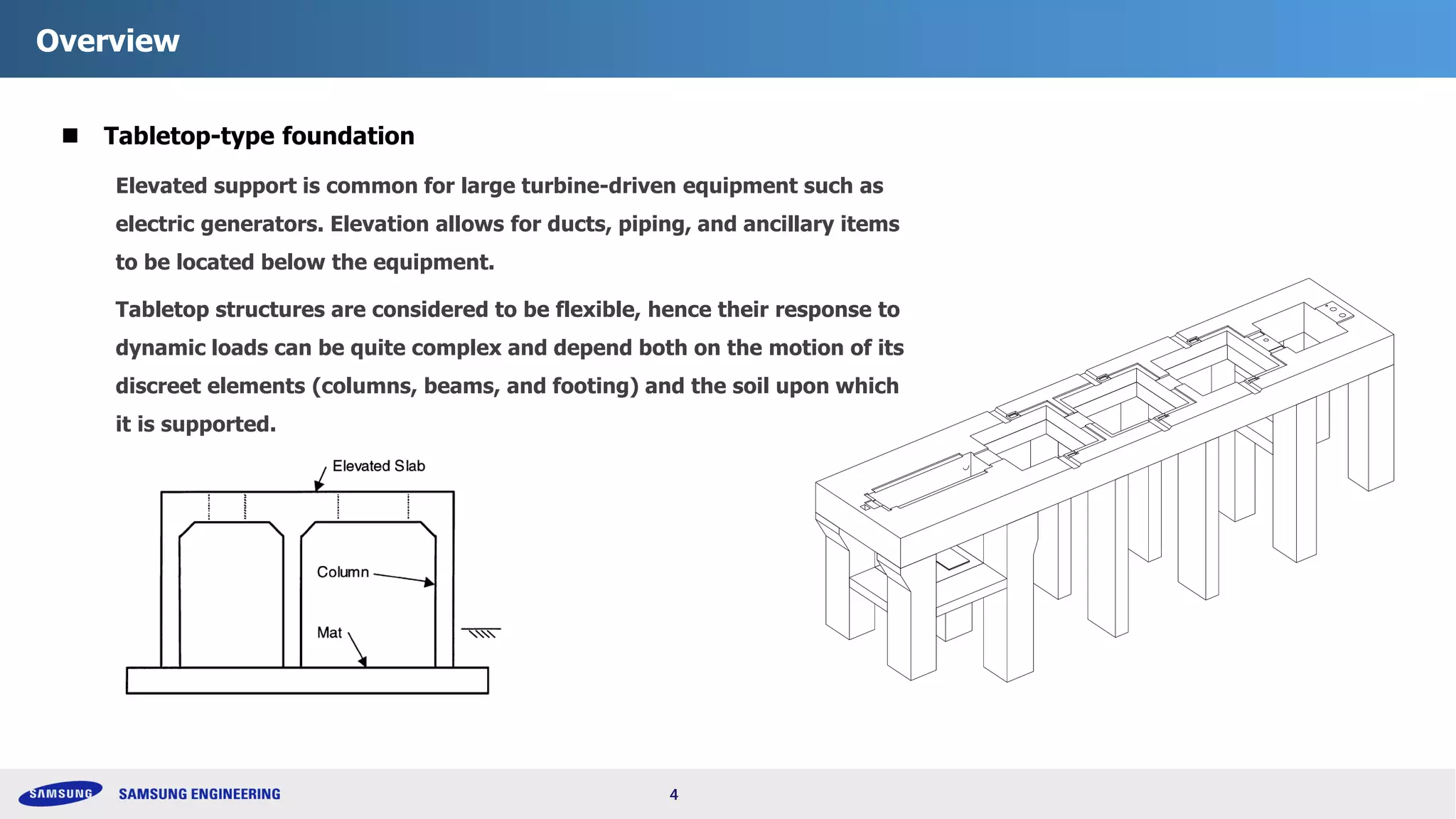 Overview

■ Tabletop-type foundation

Elevated support is common for large turbine-driven equipment such as electric generators. Elevation allows for ducts, piping, and ancillary items to be located below the equipment.

Tabletop structures are considered to be flexible, hence their response to dynamic loads can be quite complex and depend both on the motion of its discreet elements (columns, beams, and footing) and the soil upon which it is supported.

Elevated Slab

Column

Mat

SAMSUNG

SAMSUNG ENGINEERING

4