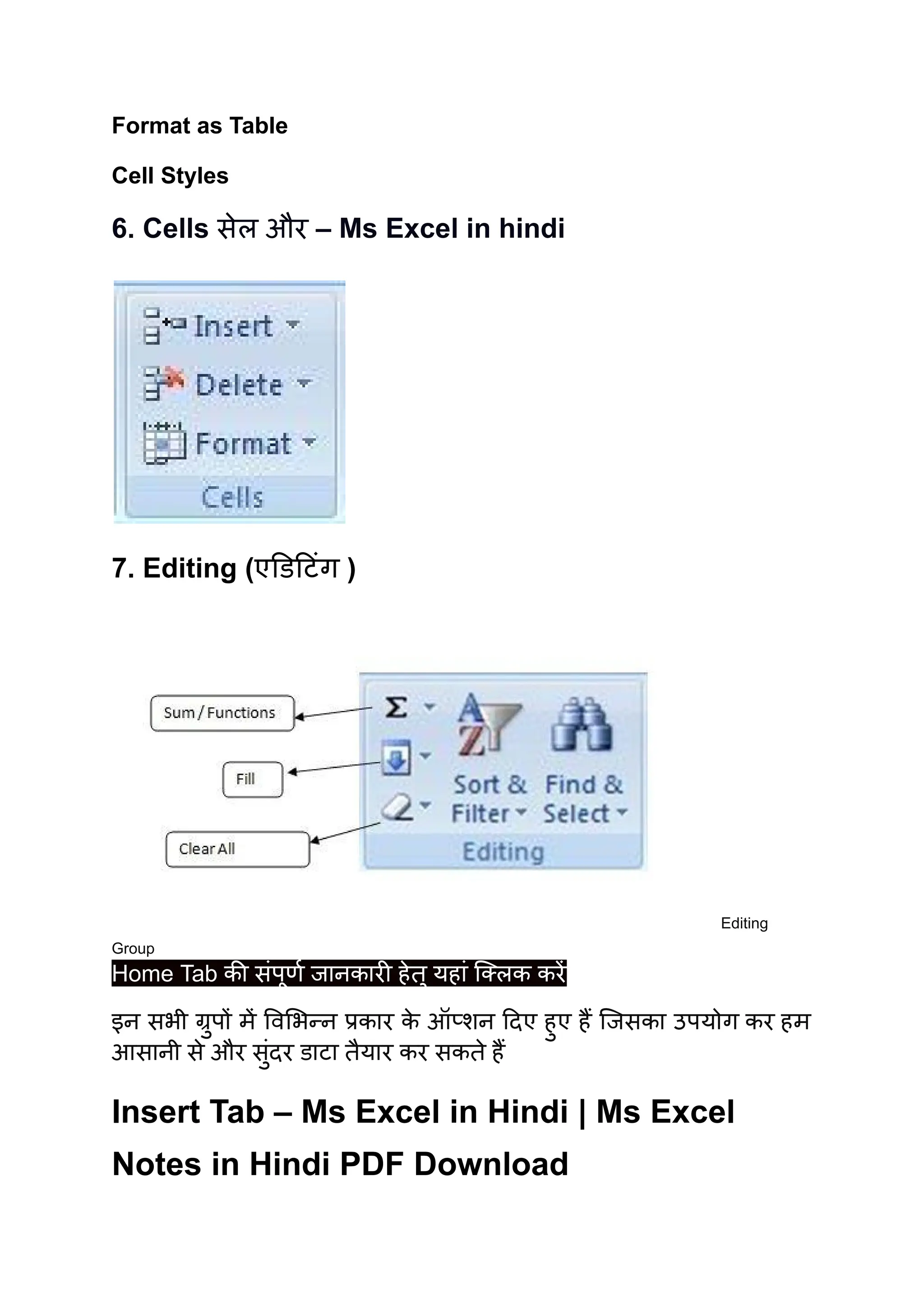 Format as Table

Cell Styles

6. Cells सेल और – Ms Excel in hindi

Insert
Delete
Format
Cells

7. Editing (एडिटिंग )

Sum / Functions
Fill
Clear All
Σ
Sort & Filter
Find & Select
Editing

Editing Group

Home Tab की संपूर्ण जानकारी हेतु यहां क्लिक करें

इन सभी ग्रुपों में विभिन्न प्रकार के ऑप्शन दिए हुए हैं जिसका उपयोग कर हम आसानी से और सुंदर डाटा तैयार कर सकते हैं

Insert Tab – Ms Excel in Hindi | Ms Excel Notes in Hindi PDF Download