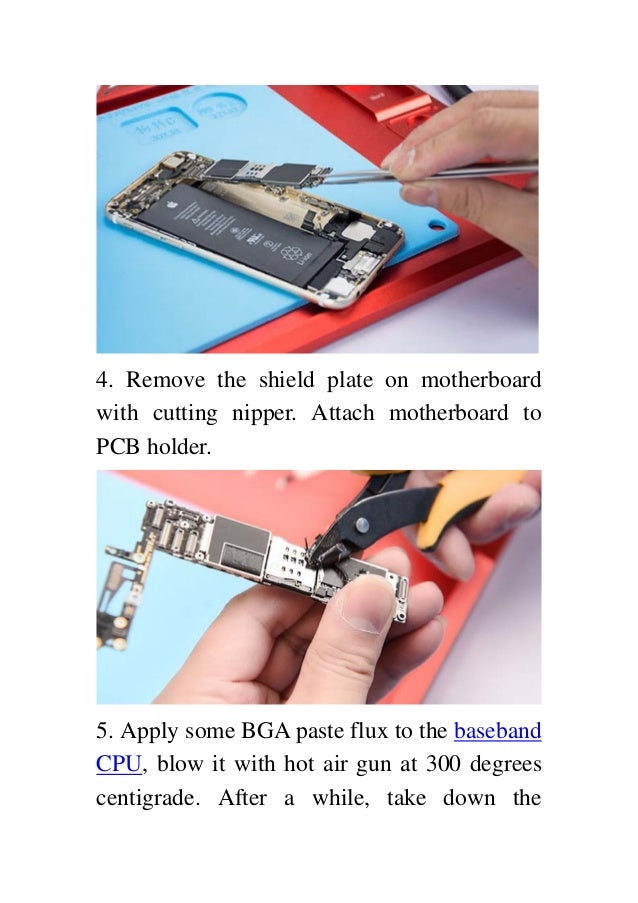 4. Remove the shield plate on motherboard with cutting nipper. Attach motherboard to PCB holder.

5. Apply some BGA paste flux to the baseband CPU, blow it with hot air gun at 300 degrees centigrade. After a while, take down the