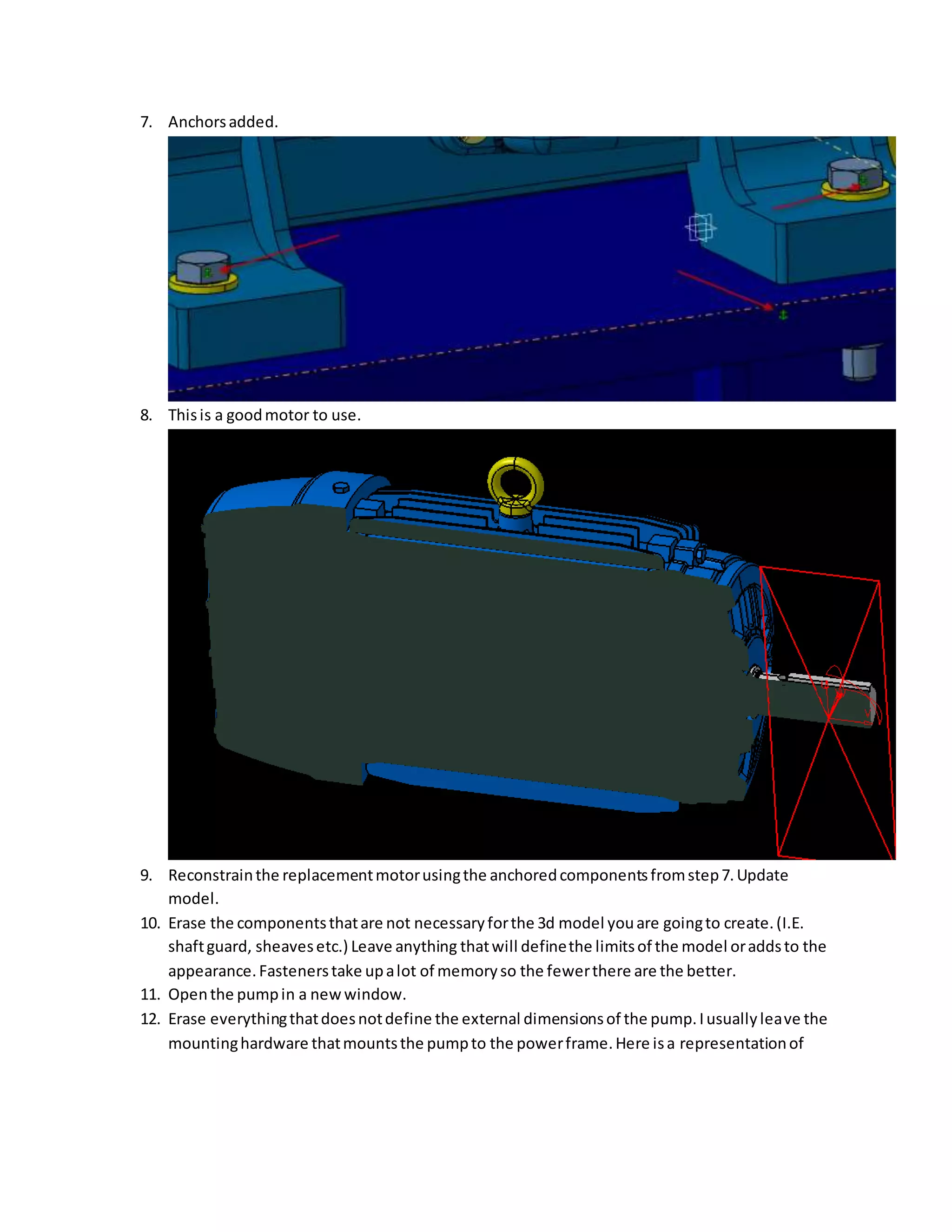 7. Anchors added.

8. This is a good motor to use.

9. Reconstrain the replacement motor using the anchored components from step 7. Update model.

10. Erase the components that are not necessary for the 3d model you are going to create. (I.E. shaft guard, sheaves etc.) Leave anything that will define the limits of the model or adds to the appearance. Fasteners take up a lot of memory so the fewer there are the better.

11. Open the pump in a new window.

12. Erase everything that does not define the external dimensions of the pump. I usually leave the mounting hardware that mounts the pump to the power frame. Here is a representation of