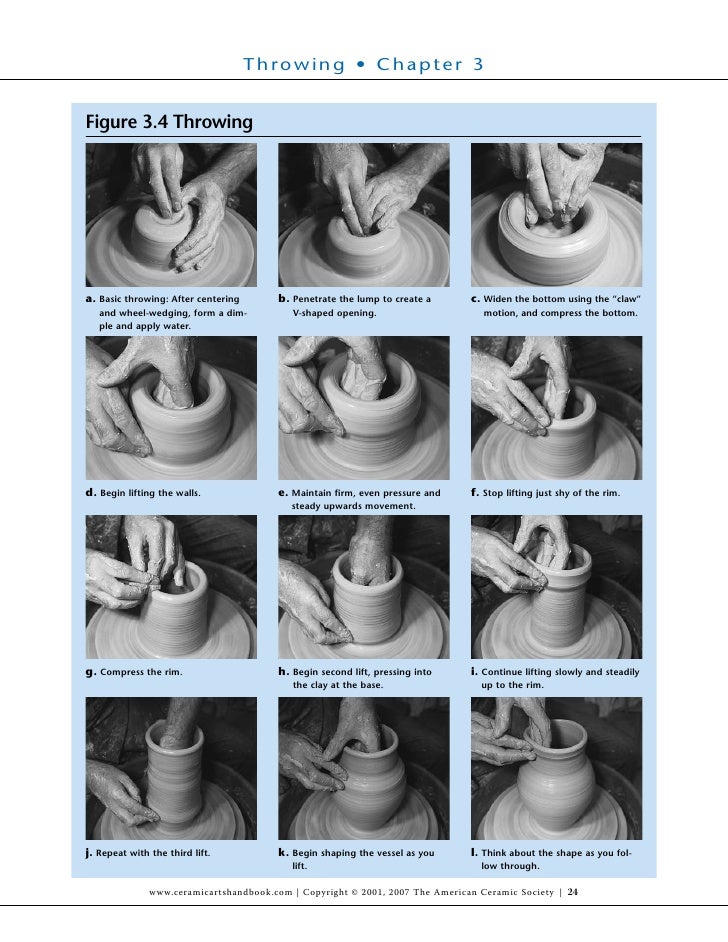 Throwing • Chapter 3

Figure 3.4 Throwing

a. Basic throwing: After centering and wheel-wedging, form a dimple and apply water.

b. Penetrate the lump to create a V-shaped opening.

c. Widen the bottom using the "claw" motion, and compress the bottom.

d. Begin lifting the walls.

e. Maintain firm, even pressure and steady upwards movement.

f. Stop lifting just shy of the rim.

g. Compress the rim.

h. Begin second lift, pressing into the clay at the base.

i. Continue lifting slowly and steadily up to the rim.

j. Repeat with the third lift.

k. Begin shaping the vessel as you lift.

l. Think about the shape as you follow through.

www.ceramicartshandbook.com | Copyright © 2001, 2007 The American Ceramic Society | 24