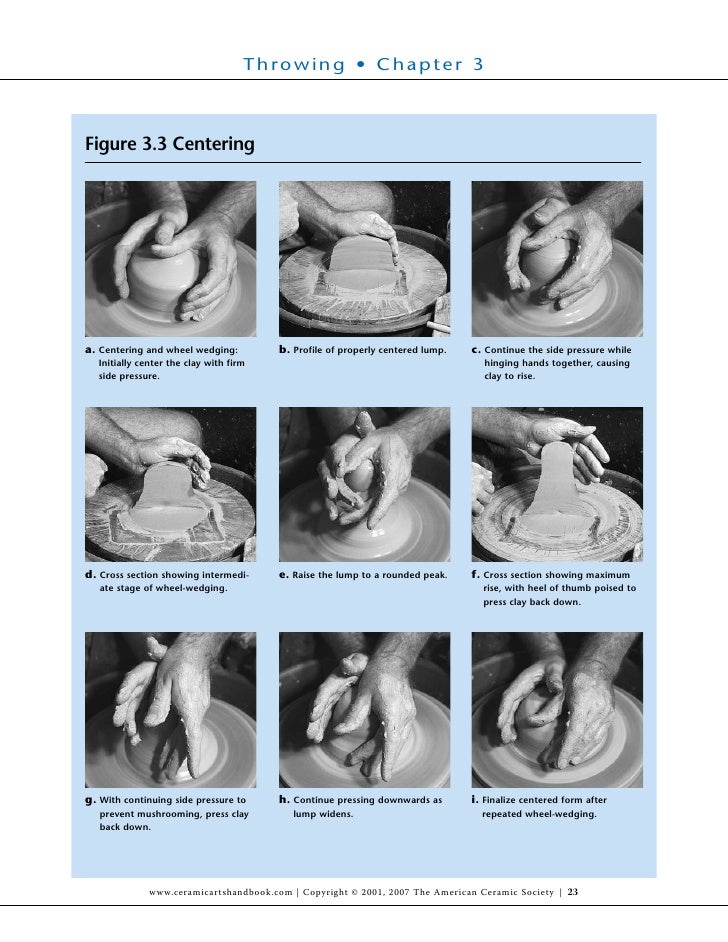 Throwing • Chapter 3

Figure 3.3 Centering

a. Centering and wheel wedging: Initially center the clay with firm side pressure.

b. Profile of properly centered lump.

c. Continue the side pressure while hinging hands together, causing clay to rise.

d. Cross section showing intermediate stage of wheel-wedging.

e. Raise the lump to a rounded peak.

f. Cross section showing maximum rise, with heel of thumb poised to press clay back down.

g. With continuing side pressure to prevent mushrooming, press clay back down.

h. Continue pressing downwards as lump widens.

i. Finalize centered form after repeated wheel-wedging.

www.ceramicartshandbook.com | Copyright © 2001, 2007 The American Ceramic Society | 23