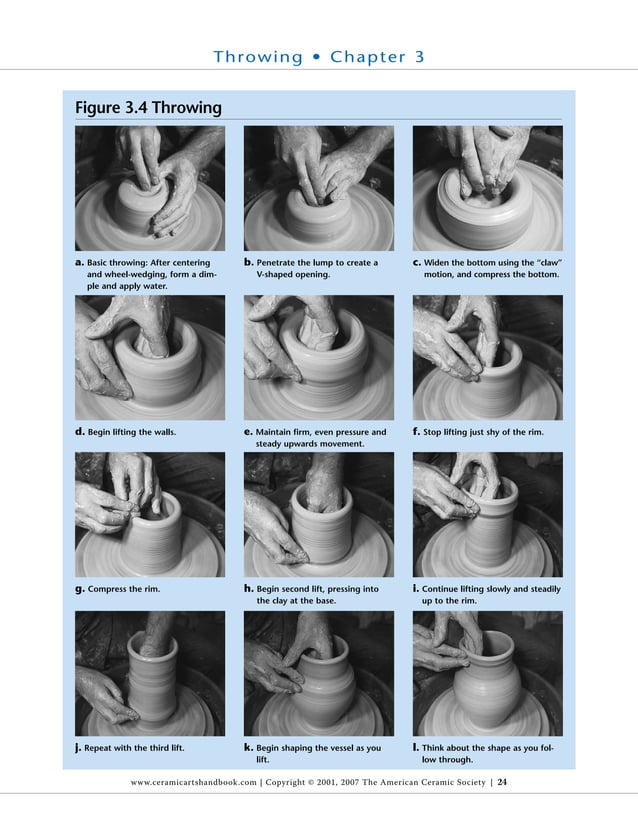 Throwing • Chapter 3

Figure 3.4 Throwing

a. Basic throwing: After centering and wheel-wedging, form a dimple and apply water.

b. Penetrate the lump to create a V-shaped opening.

c. Widen the bottom using the "claw" motion, and compress the bottom.

d. Begin lifting the walls.

e. Maintain firm, even pressure and steady upwards movement.

f. Stop lifting just shy of the rim.

g. Compress the rim.

h. Begin second lift, pressing into the clay at the base.

i. Continue lifting slowly and steadily up to the rim.

j. Repeat with the third lift.

k. Begin shaping the vessel as you lift.

l. Think about the shape as you follow through.

www.ceramicartshandbook.com | Copyright © 2001, 2007 The American Ceramic Society | 24