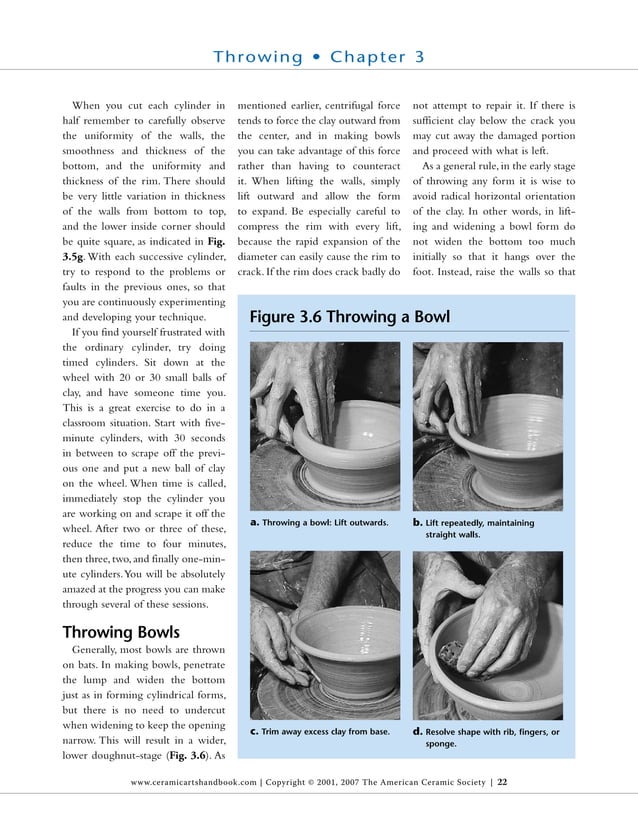 Throwing • Chapter 3

When you cut each cylinder in half remember to carefully observe the uniformity of the walls, the smoothness and thickness of the bottom, and the uniformity and thickness of the rim. There should be very little variation in thickness of the walls from bottom to top, and the lower inside corner should be quite square, as indicated in **Fig. 3.5g**. With each successive cylinder, try to respond to the problems or faults in the previous ones, so that you are continuously experimenting and developing your technique.

If you find yourself frustrated with the ordinary cylinder, try doing timed cylinders. Sit down at the wheel with 20 or 30 small balls of clay, and have someone time you. This is a great exercise to do in a classroom situation. Start with five-minute cylinders, with 30 seconds in between to scrape off the previous one and put a new ball of clay on the wheel. When time is called, immediately stop the cylinder you are working on and scrape it off the wheel. After two or three of these, reduce the time to four minutes, then three, two, and finally one-minute cylinders. You will be absolutely amazed at the progress you can make through several of these sessions.

Throwing Bowls

Generally, most bowls are thrown on bats. In making bowls, penetrate the lump and widen the bottom just as in forming cylindrical forms, but there is no need to undercut when widening to keep the opening narrow. This will result in a wider, lower doughnut-stage (**Fig. 3.6**). As mentioned earlier, centrifugal force tends to force the clay outward from the center, and in making bowls you can take advantage of this force rather than having to counteract it. When lifting the walls, simply lift outward and allow the form to expand. Be especially careful to compress the rim with every lift, because the rapid expansion of the diameter can easily cause the rim to crack. If the rim does crack badly do not attempt to repair it. If there is sufficient clay below the crack you may cut away the damaged portion and proceed with what is left.

As a general rule, in the early stage of throwing any form it is wise to avoid radical horizontal orientation of the clay. In other words, in lifting and widening a bowl form do not widen the bottom too much initially so that it hangs over the foot. Instead, raise the walls so that

Figure 3.6 Throwing a Bowl

a. Throwing a bowl: Lift outwards.

b. Lift repeatedly, maintaining straight walls.

c. Trim away excess clay from base.

d. Resolve shape with rib, fingers, or sponge.

www.ceramicartshandbook.com | Copyright © 2001, 2007 The American Ceramic Society | 22