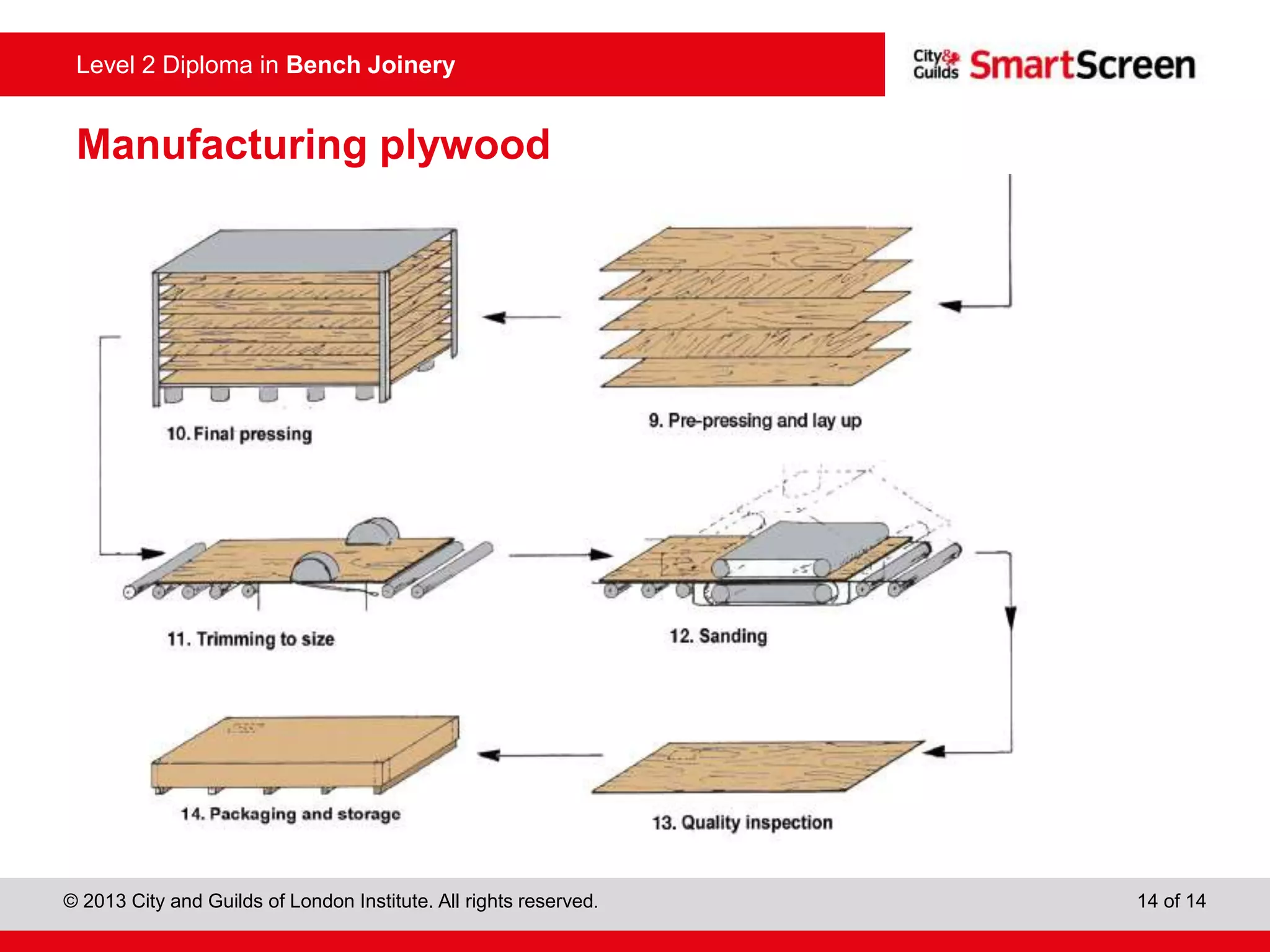 Level 2 Diploma in Bench Joinery

City & Guilds SmartScreen

Manufacturing plywood

10. Final pressing

9. Pre-pressing and lay up

11. Trimming to size

12. Sanding

14. Packaging and storage

13. Quality inspection

© 2013 City and Guilds of London Institute. All rights reserved.

14 of 14