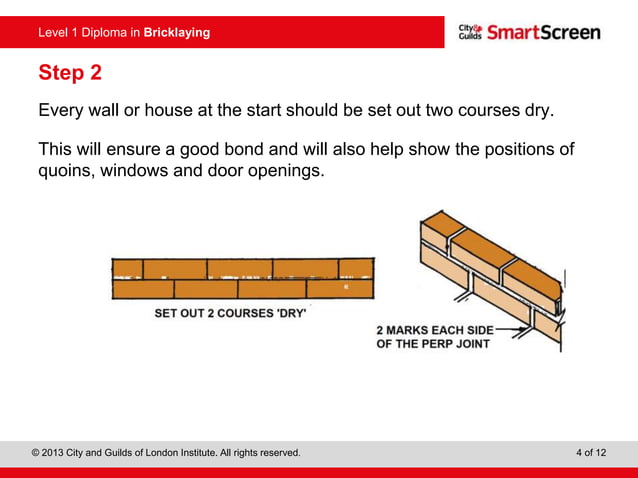 Level 1 Diploma in Bricklaying

City & Guilds SmartScreen

Step 2

Every wall or house at the start should be set out two courses dry.

This will ensure a good bond and will also help show the positions of quoins, windows and door openings.

SET OUT 2 COURSES 'DRY'

2 MARKS EACH SIDE OF THE PERP JOINT

© 2013 City and Guilds of London Institute. All rights reserved.

4 of 12