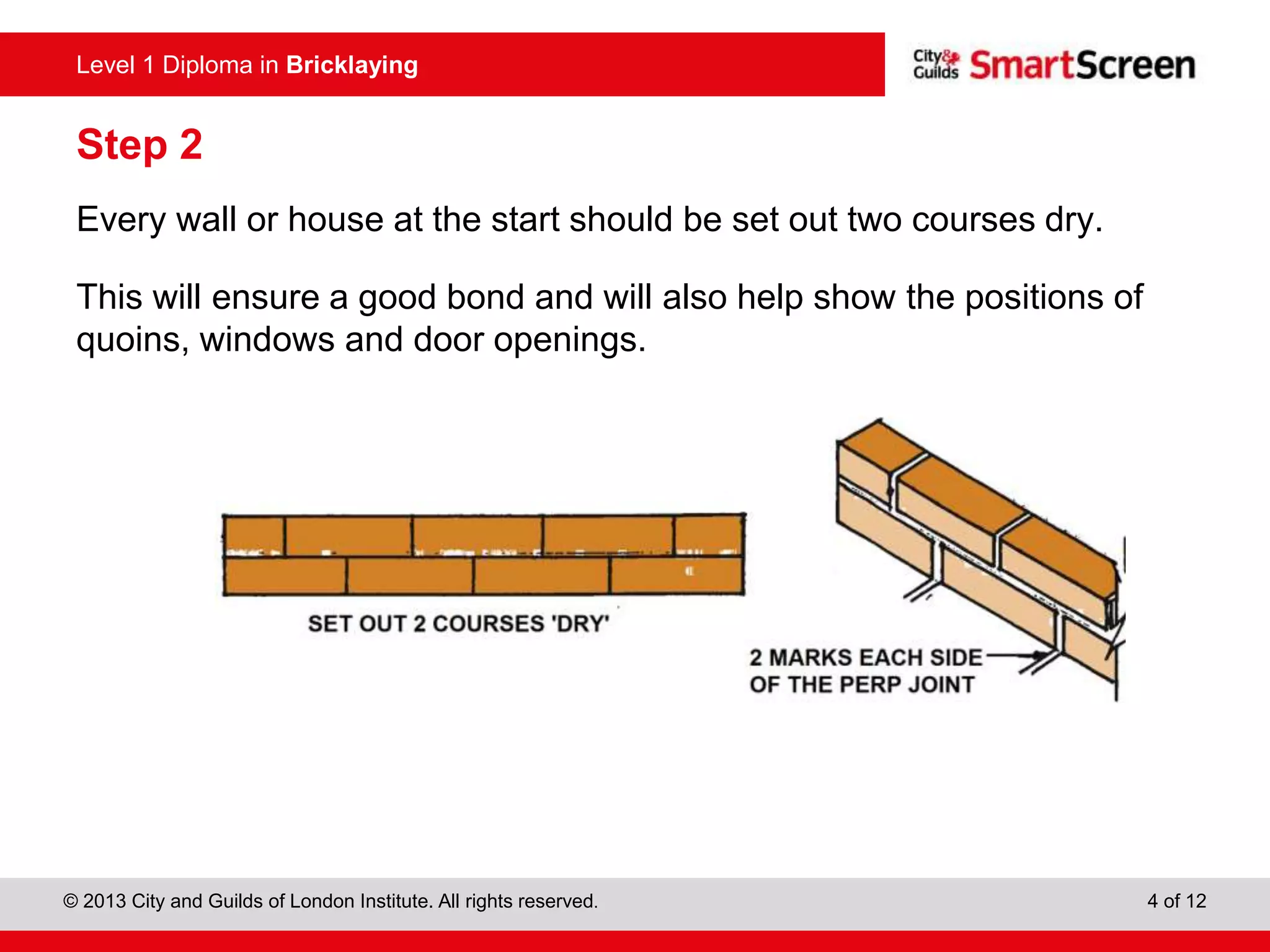 Level 1 Diploma in Bricklaying

City & Guilds SmartScreen

Step 2

Every wall or house at the start should be set out two courses dry.

This will ensure a good bond and will also help show the positions of quoins, windows and door openings.

SET OUT 2 COURSES 'DRY'

2 MARKS EACH SIDE OF THE PERP JOINT

© 2013 City and Guilds of London Institute. All rights reserved.

4 of 12