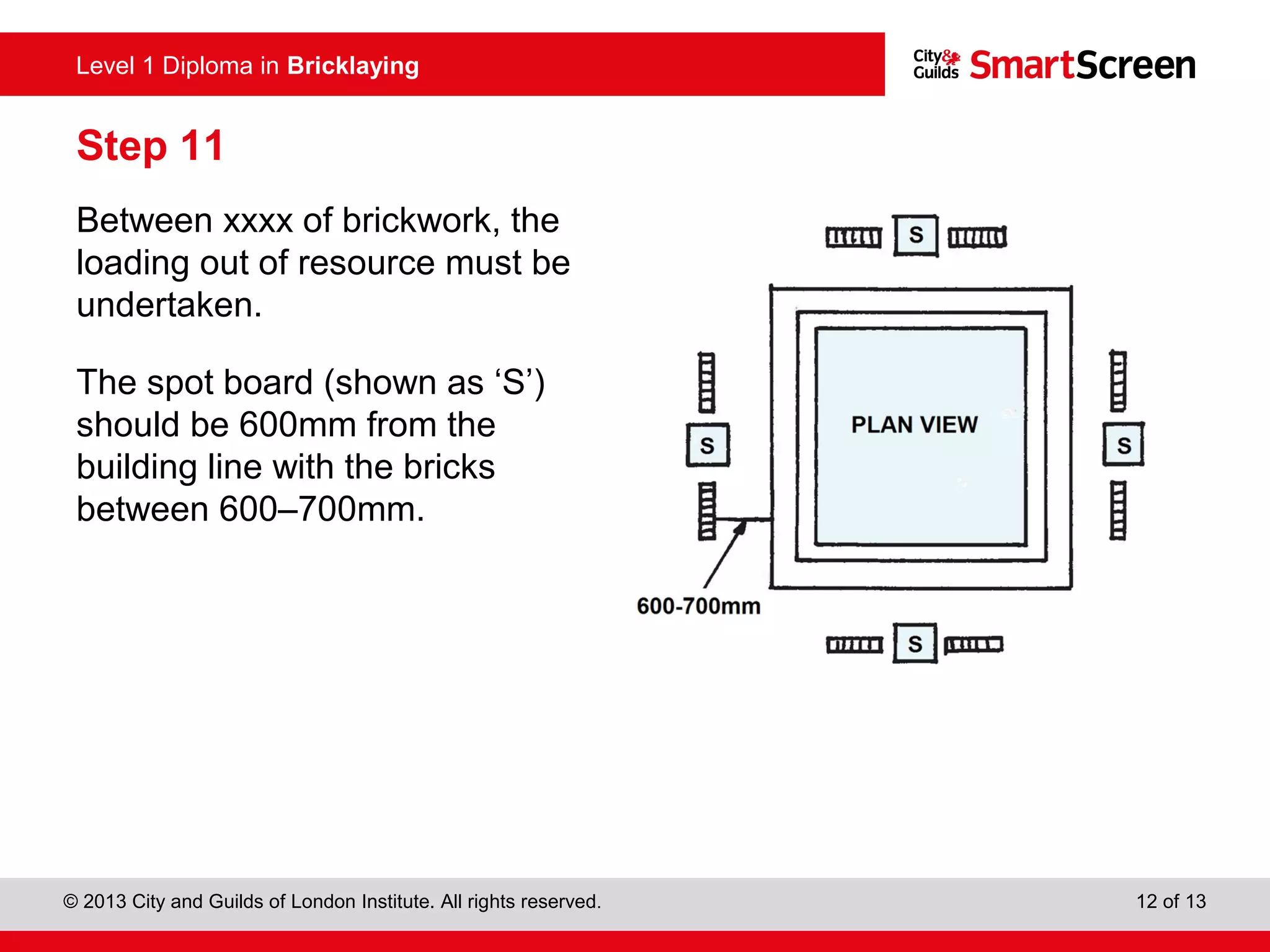 Level 1 Diploma in Bricklaying

City & Guilds SmartScreen

Step 11

Between xxxx of brickwork, the loading out of resource must be undertaken.

The spot board (shown as ‘S’) should be 600mm from the building line with the bricks between 600–700mm.

S

S

PLAN VIEW

S

600-700mm

S

© 2013 City and Guilds of London Institute. All rights reserved.

12 of 13