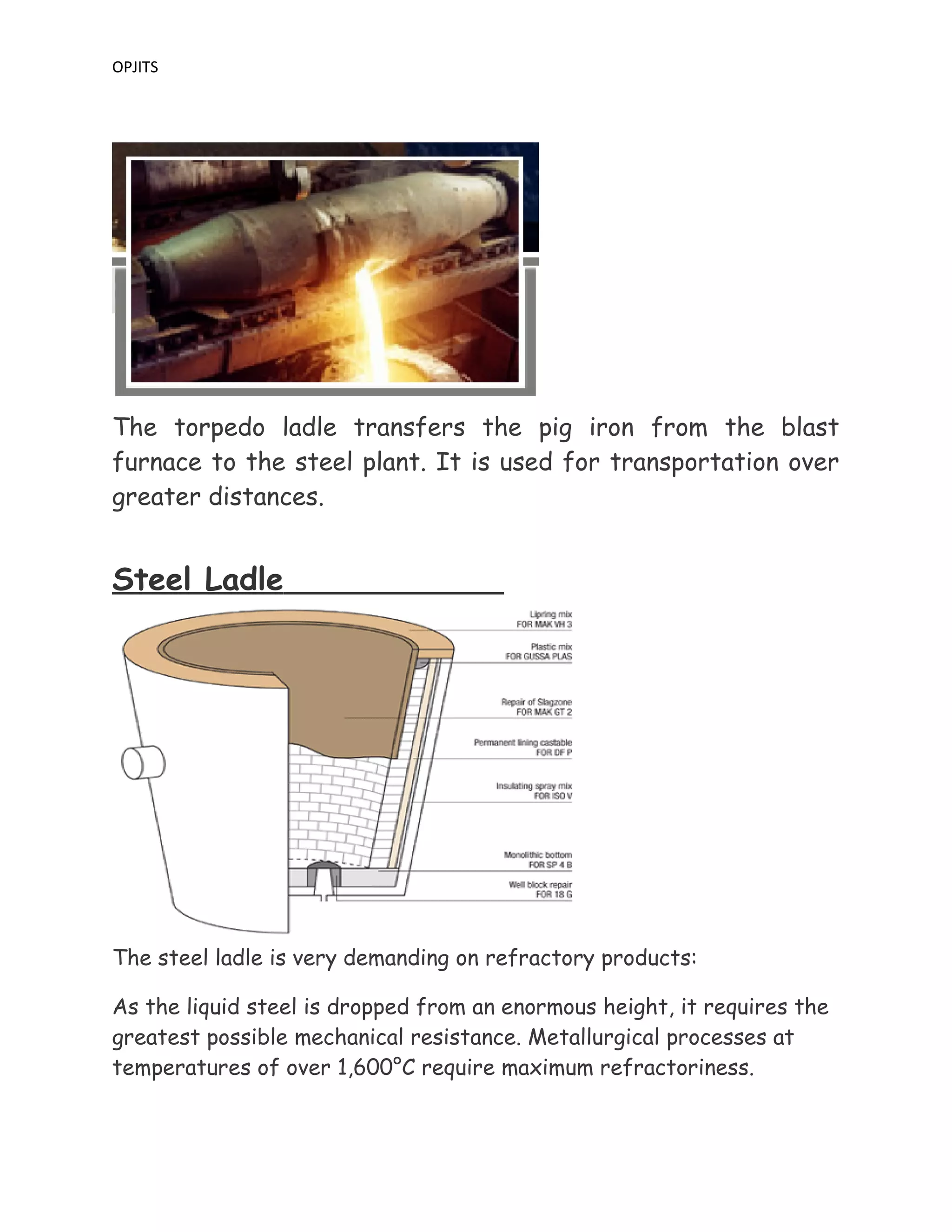 OPJITS

The torpedo ladle transfers the pig iron from the blast furnace to the steel plant. It is used for transportation over greater distances.

Steel Ladle

Lipring mix
FOR MAK VH 3

Plastic mix
FOR GUSSA PLAS

Repair of Slagzone
FOR MAK GT 2

Permanent lining castable
FOR DF P

Insulating spray mix
FOR ISO V

Monolithic bottom
FOR SP 4 B

Well block repair
FOR 18 G

The steel ladle is very demanding on refractory products:

As the liquid steel is dropped from an enormous height, it requires the greatest possible mechanical resistance. Metallurgical processes at temperatures of over 1,600°C require maximum refractoriness.