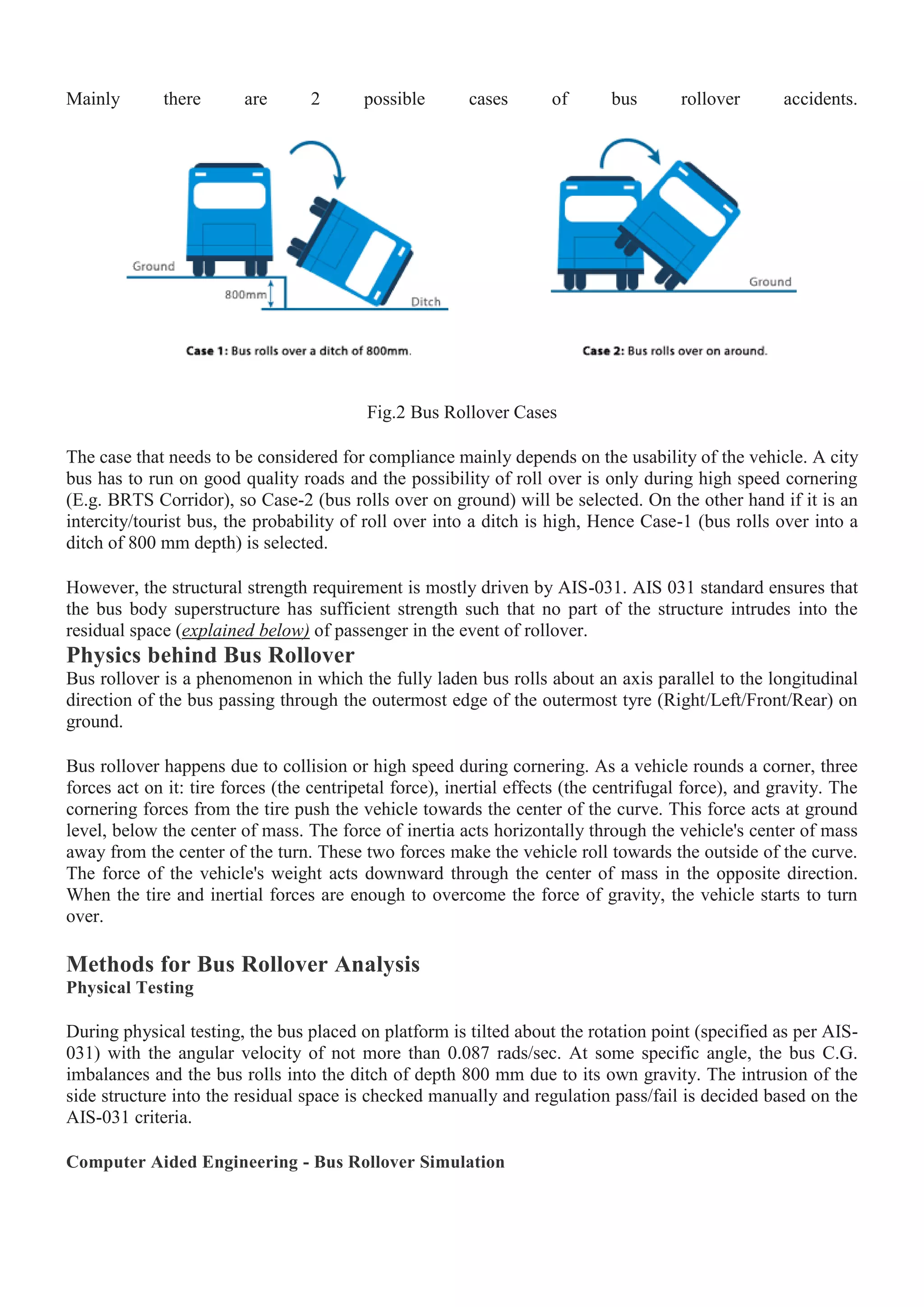 Mainly there are 2 possible cases of bus rollover accidents.

Ground

800mm

Ditch

Case 1: Bus rolls over a ditch of 800mm.

Ground

Case 2: Bus rolls over on around.

Fig.2 Bus Rollover Cases

The case that needs to be considered for compliance mainly depends on the usability of the vehicle. A city bus has to run on good quality roads and the possibility of roll over is only during high speed cornering (E.g. BRTS Corridor), so Case-2 (bus rolls over on ground) will be selected. On the other hand if it is an intercity/tourist bus, the probability of roll over into a ditch is high, Hence Case-1 (bus rolls over into a ditch of 800 mm depth) is selected.

However, the structural strength requirement is mostly driven by AIS-031. AIS 031 standard ensures that the bus body superstructure has sufficient strength such that no part of the structure intrudes into the residual space (explained below) of passenger in the event of rollover.

Physics behind Bus Rollover

Bus rollover is a phenomenon in which the fully laden bus rolls about an axis parallel to the longitudinal direction of the bus passing through the outermost edge of the outermost tyre (Right/Left/Front/Rear) on ground.

Bus rollover happens due to collision or high speed during cornering. As a vehicle rounds a corner, three forces act on it: tire forces (the centripetal force), inertial effects (the centrifugal force), and gravity. The cornering forces from the tire push the vehicle towards the center of the curve. This force acts at ground level, below the center of mass. The force of inertia acts horizontally through the vehicle's center of mass away from the center of the turn. These two forces make the vehicle roll towards the outside of the curve. The force of the vehicle's weight acts downward through the center of mass in the opposite direction. When the tire and inertial forces are enough to overcome the force of gravity, the vehicle starts to turn over.

Methods for Bus Rollover Analysis

Physical Testing

During physical testing, the bus placed on platform is tilted about the rotation point (specified as per AIS-031) with the angular velocity of not more than 0.087 rads/sec. At some specific angle, the bus C.G. imbalances and the bus rolls into the ditch of depth 800 mm due to its own gravity. The intrusion of the side structure into the residual space is checked manually and regulation pass/fail is decided based on the AIS-031 criteria.

Computer Aided Engineering - Bus Rollover Simulation