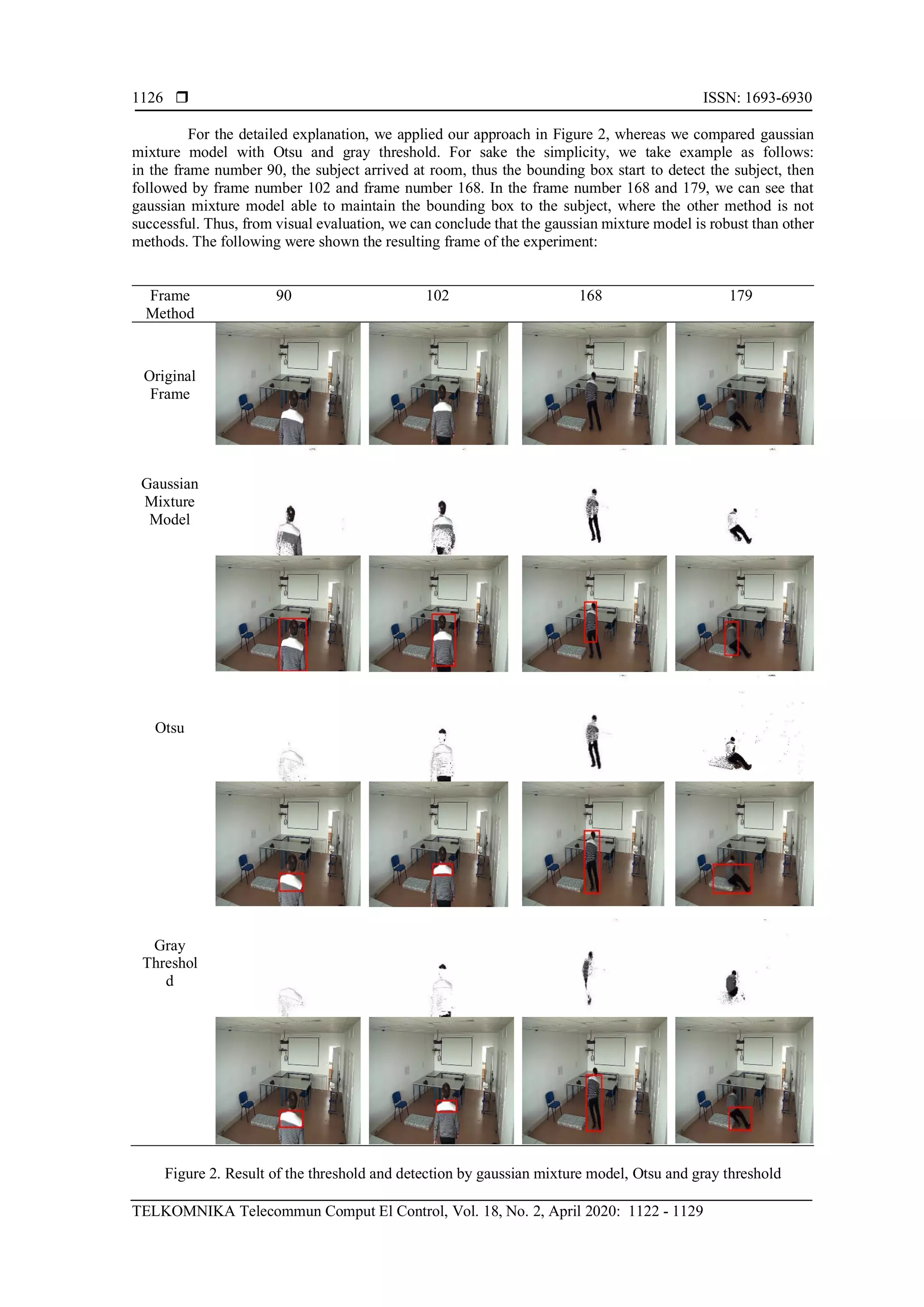 1126 ❒ ISSN: 1693-6930

For the detailed explanation, we applied our approach in Figure 2, whereas we compared gaussian mixture model with Otsu and gray threshold. For sake the simplicity, we take example as follows: in the frame number 90, the subject arrived at room, thus the bounding box start to detect the subject, then followed by frame number 102 and frame number 168. In the frame number 168 and 179, we can see that gaussian mixture model able to maintain the bounding box to the subject, where the other method is not successful. Thus, from visual evaluation, we can conclude that the gaussian mixture model is robust than other methods. The following were shown the resulting frame of the experiment:

| Frame Method | 90 | 102 | 168 | 179 |
|---|---|---|---|---|
| Original Frame | | | | |
| Gaussian Mixture Model | | | | |
| Otsu | | | | |
| Gray Threshol d | | | | |

Figure 2. Result of the threshold and detection by gaussian mixture model, Otsu and gray threshold

TELKOMNIKA Telecommun Comput El Control, Vol. 18, No. 2, April 2020: 1122 - 1129