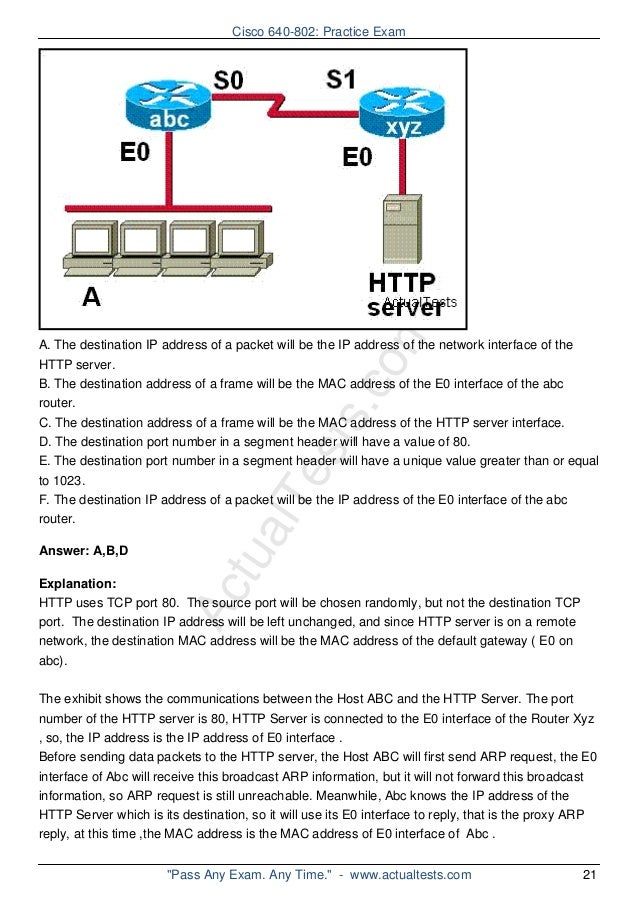 Cisco 640-802: Practice Exam

S0
S1
abc
xyz
E0
E0
A
HTTP server
ActualTests

A. The destination IP address of a packet will be the IP address of the network interface of the HTTP server.
B. The destination address of a frame will be the MAC address of the E0 interface of the abc router.
C. The destination address of a frame will be the MAC address of the HTTP server interface.
D. The destination port number in a segment header will have a value of 80.
E. The destination port number in a segment header will have a unique value greater than or equal to 1023.
F. The destination IP address of a packet will be the IP address of the E0 interface of the abc router.

Answer: A,B,D

Explanation:
HTTP uses TCP port 80. The source port will be chosen randomly, but not the destination TCP port. The destination IP address will be left unchanged, and since HTTP server is on a remote network, the destination MAC address will be the MAC address of the default gateway ( E0 on abc).

The exhibit shows the communications between the Host ABC and the HTTP Server. The port number of the HTTP server is 80, HTTP Server is connected to the E0 interface of the Router Xyz , so, the IP address is the IP address of E0 interface .
Before sending data packets to the HTTP server, the Host ABC will first send ARP request, the E0 interface of Abc will receive this broadcast ARP information, but it will not forward this broadcast information, so ARP request is still unreachable. Meanwhile, Abc knows the IP address of the HTTP Server which is its destination, so it will use its E0 interface to reply, that is the proxy ARP reply, at this time ,the MAC address is the MAC address of E0 interface of Abc .

ActualTests.com

"Pass Any Exam. Any Time." - www.actualtests.com 21