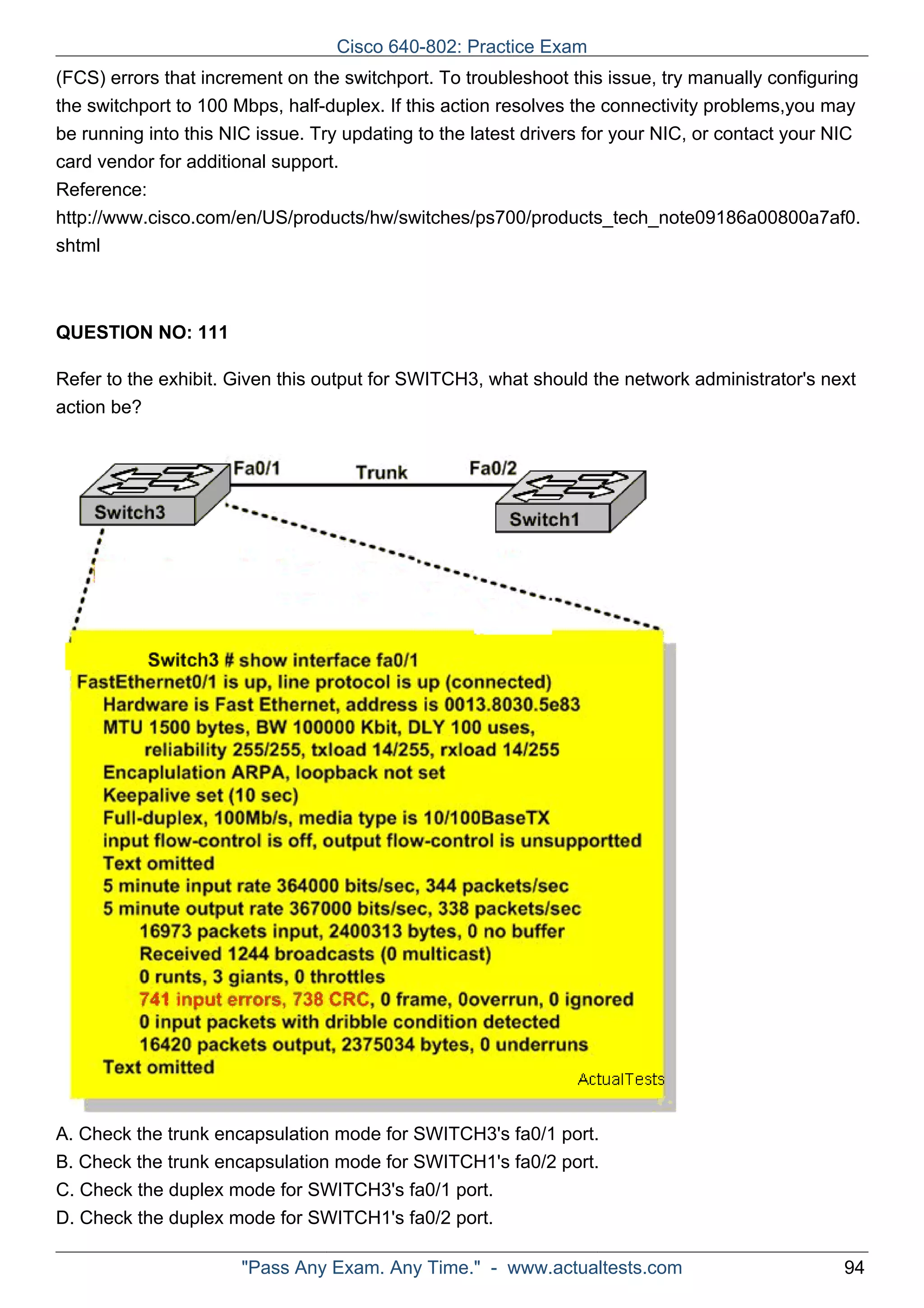 Cisco 640-802: Practice Exam

(FCS) errors that increment on the switchport. To troubleshoot this issue, try manually configuring the switchport to 100 Mbps, half-duplex. If this action resolves the connectivity problems,you may be running into this NIC issue. Try updating to the latest drivers for your NIC, or contact your NIC card vendor for additional support.
Reference:
http://www.cisco.com/en/US/products/hw/switches/ps700/products_tech_note09186a00800a7af0.shtml

QUESTION NO: 111

Refer to the exhibit. Given this output for SWITCH3, what should the network administrator's next action be?

Fa0/1
Trunk
Fa0/2
Switch3
Switch1

Switch3 # show interface fa0/1
FastEthernet0/1 is up, line protocol is up (connected)
Hardware is Fast Ethernet, address is 0013.8030.5e83
MTU 1500 bytes, BW 100000 Kbit, DLY 100 uses,
reliability 255/255, txload 14/255, rxload 14/255
Encaplulation ARPA, loopback not set
Keepalive set (10 sec)
Full-duplex, 100Mb/s, media type is 10/100BaseTX
input flow-control is off, output flow-control is unsupportted
Text omitted
5 minute input rate 364000 bits/sec, 344 packets/sec
5 minute output rate 367000 bits/sec, 338 packets/sec
16973 packets input, 2400313 bytes, 0 no buffer
Received 1244 broadcasts (0 multicast)
0 runts, 3 giants, 0 throttles
741 input errors, 738 CRC, 0 frame, 0overrun, 0 ignored
0 input packets with dribble condition detected
16420 packets output, 2375034 bytes, 0 underruns
Text omitted
ActualTests

A. Check the trunk encapsulation mode for SWITCH3's fa0/1 port.
B. Check the trunk encapsulation mode for SWITCH1's fa0/2 port.
C. Check the duplex mode for SWITCH3's fa0/1 port.
D. Check the duplex mode for SWITCH1's fa0/2 port.

"Pass Any Exam. Any Time." - www.actualtests.com 94