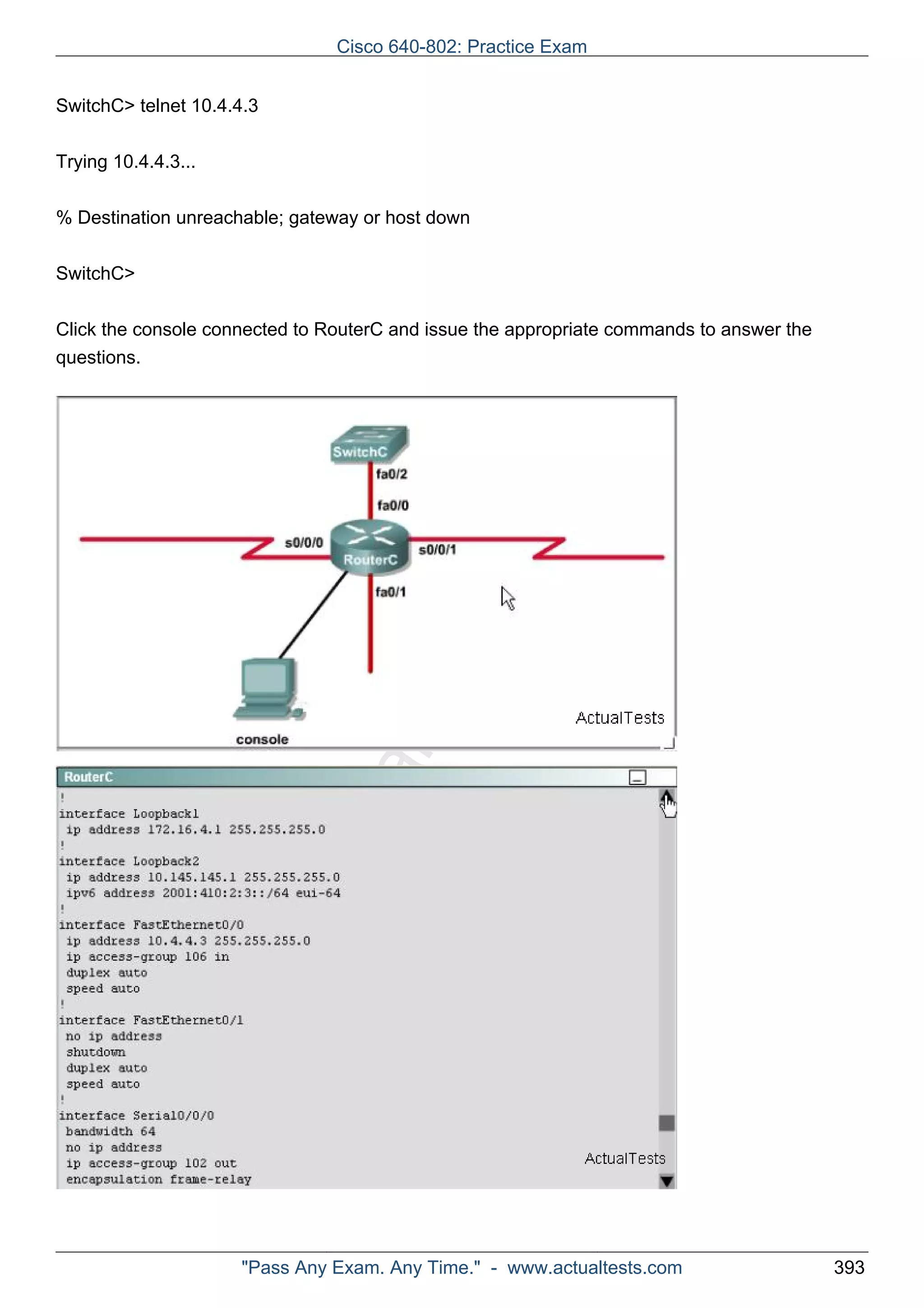 Cisco 640-802: Practice Exam

SwitchC> telnet 10.4.4.3

Trying 10.4.4.3...

% Destination unreachable; gateway or host down

SwitchC>

Click the console connected to RouterC and issue the appropriate commands to answer the questions.

SwitchC
fa0/2
fa0/0
s0/0/0
RouterC
s0/0/1
fa0/1
console
ActualTests

RouterC
!
interface Loopback1
 ip address 172.16.4.1 255.255.255.0
!
interface Loopback2
 ip address 10.145.145.1 255.255.255.0
 ipv6 address 2001:410:2:3::/64 eui-64
!
interface FastEthernet0/0
 ip address 10.4.4.3 255.255.255.0
 ip access-group 106 in
 duplex auto
 speed auto
!
interface FastEthernet0/1
 no ip address
 shutdown
 duplex auto
 speed auto
!
interface Serial0/0/0
 bandwidth 64
 no ip address
 ip access-group 102 out
 encapsulation frame-relay
ActualTests

"Pass Any Exam. Any Time." - www.actualtests.com 393