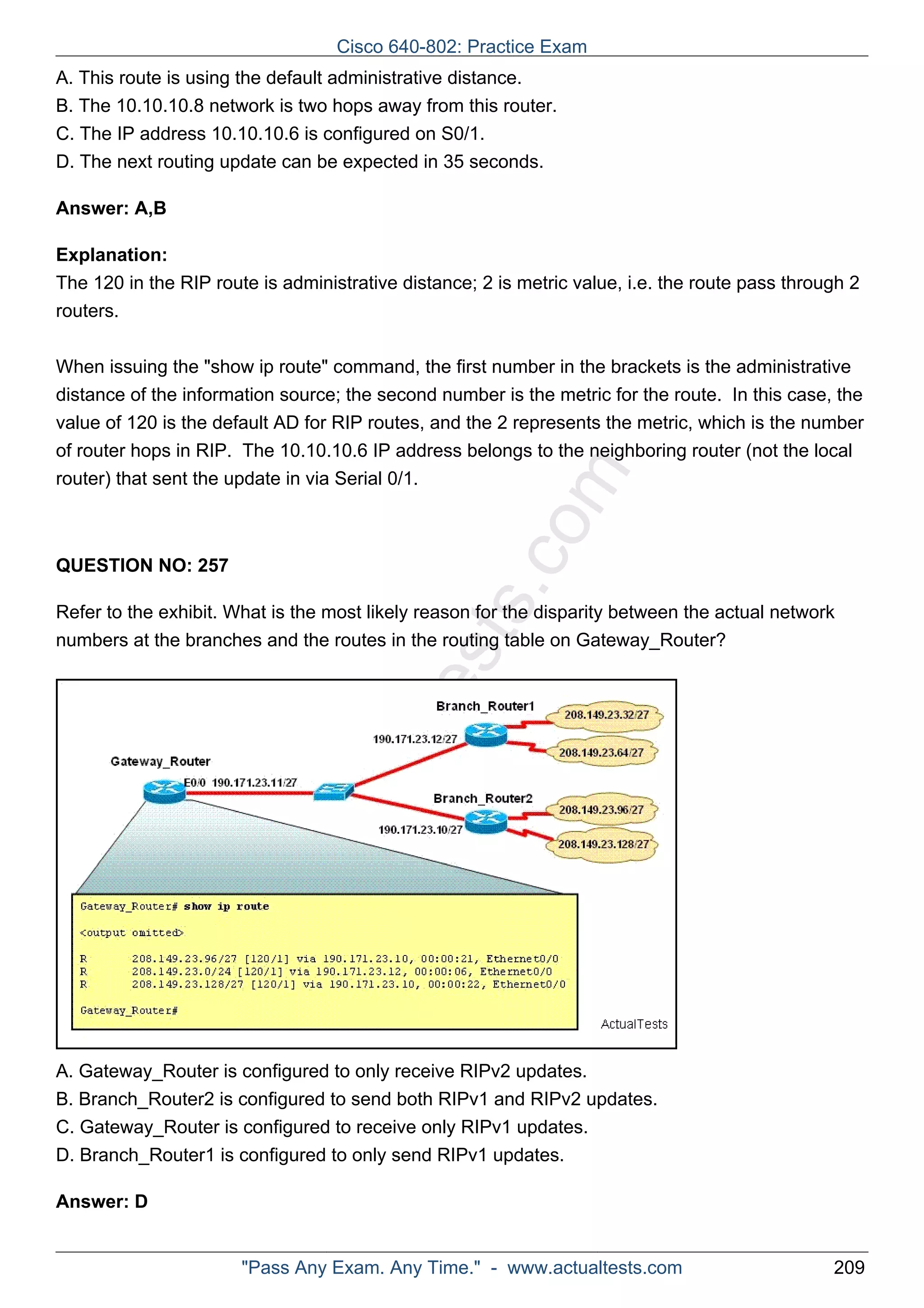 Cisco 640-802: Practice Exam

A. This route is using the default administrative distance.
B. The 10.10.10.8 network is two hops away from this router.
C. The IP address 10.10.10.6 is configured on S0/1.
D. The next routing update can be expected in 35 seconds.

**Answer: A,B**

**Explanation:**
The 120 in the RIP route is administrative distance; 2 is metric value, i.e. the route pass through 2 routers.

When issuing the "show ip route" command, the first number in the brackets is the administrative distance of the information source; the second number is the metric for the route. In this case, the value of 120 is the default AD for RIP routes, and the 2 represents the metric, which is the number of router hops in RIP. The 10.10.10.6 IP address belongs to the neighboring router (not the local router) that sent the update in via Serial 0/1.

**QUESTION NO: 257**

Refer to the exhibit. What is the most likely reason for the disparity between the actual network numbers at the branches and the routes in the routing table on Gateway_Router?

Branch_Router1
208.149.23.32/27
190.171.23.12/27
208.149.23.64/27
Gateway_Router
E0/0 190.171.23.11/27
Branch_Router2
208.149.23.96/27
190.171.23.10/27
208.149.23.128/27

Gateway_Router# show ip route

<output omitted>

R 208.149.23.96/27 [120/1] via 190.171.23.10, 00:00:21, Ethernet0/0
R 208.149.23.0/24 [120/1] via 190.171.23.12, 00:00:06, Ethernet0/0
R 208.149.23.128/27 [120/1] via 190.171.23.10, 00:00:22, Ethernet0/0

Gateway_Router#

ActualTests

A. Gateway_Router is configured to only receive RIPv2 updates.
B. Branch_Router2 is configured to send both RIPv1 and RIPv2 updates.
C. Gateway_Router is configured to receive only RIPv1 updates.
D. Branch_Router1 is configured to only send RIPv1 updates.

**Answer: D**

"Pass Any Exam. Any Time." - www.actualtests.com 209