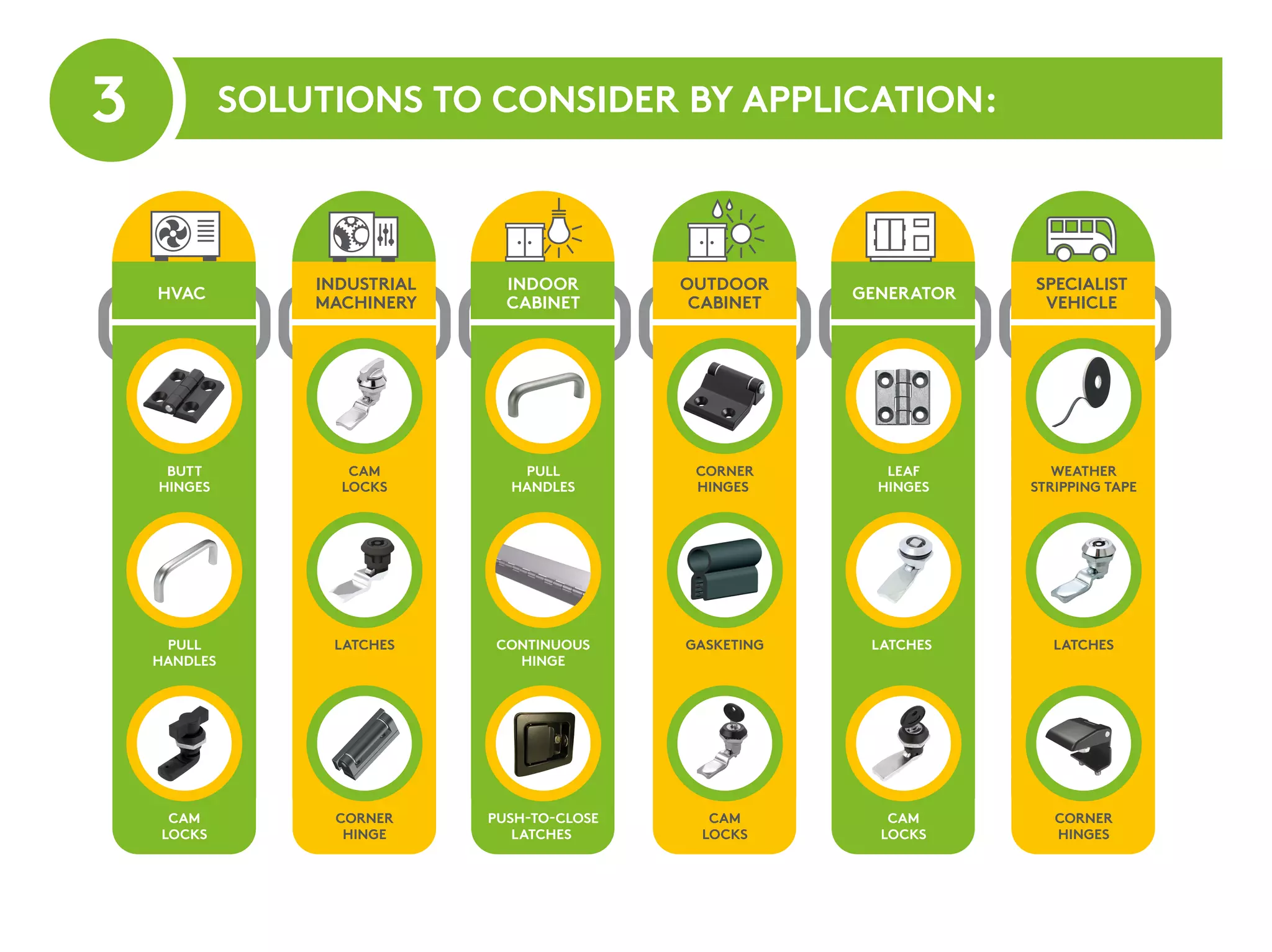 3

SOLUTIONS TO CONSIDER BY APPLICATION:

HVAC

BUTT HINGES

PULL HANDLES

CAM LOCKS

INDUSTRIAL MACHINERY

CAM LOCKS

LATCHES

CORNER HINGE

INDOOR CABINET

PULL HANDLES

CONTINUOUS HINGE

PUSH-TO-CLOSE LATCHES

OUTDOOR CABINET

CORNER HINGES

GASKETING

CAM LOCKS

GENERATOR

LEAF HINGES

LATCHES

CAM LOCKS

SPECIALIST VEHICLE

WEATHER STRIPPING TAPE

LATCHES

CORNER HINGES