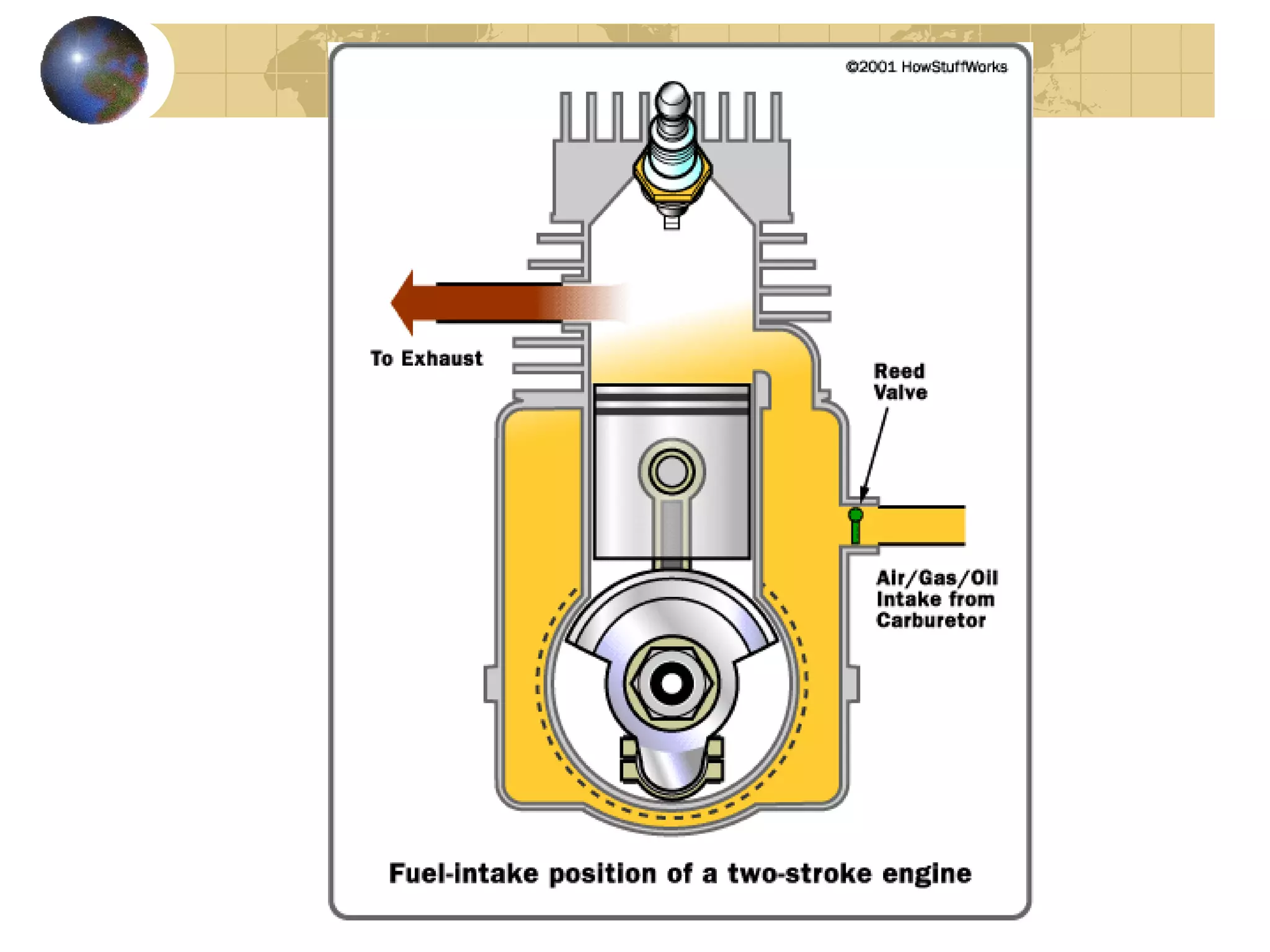 ©2001 HowStuffWorks

To Exhaust

Reed Valve

Air/Gas/Oil Intake from Carburetor

Fuel-intake position of a two-stroke engine