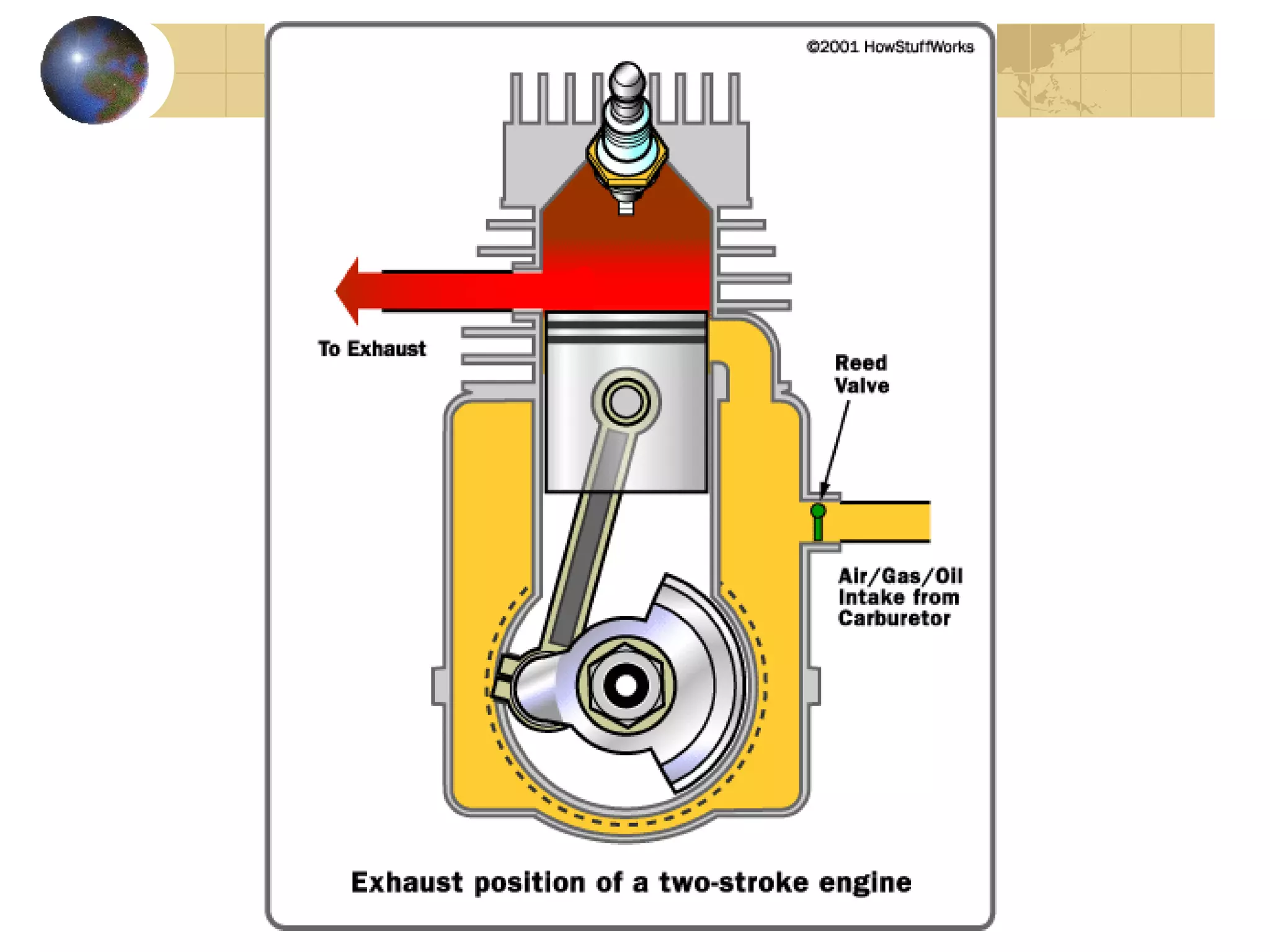 ©2001 HowStuffWorks

To Exhaust

Reed Valve

Air/Gas/Oil Intake from Carburetor

Exhaust position of a two-stroke engine