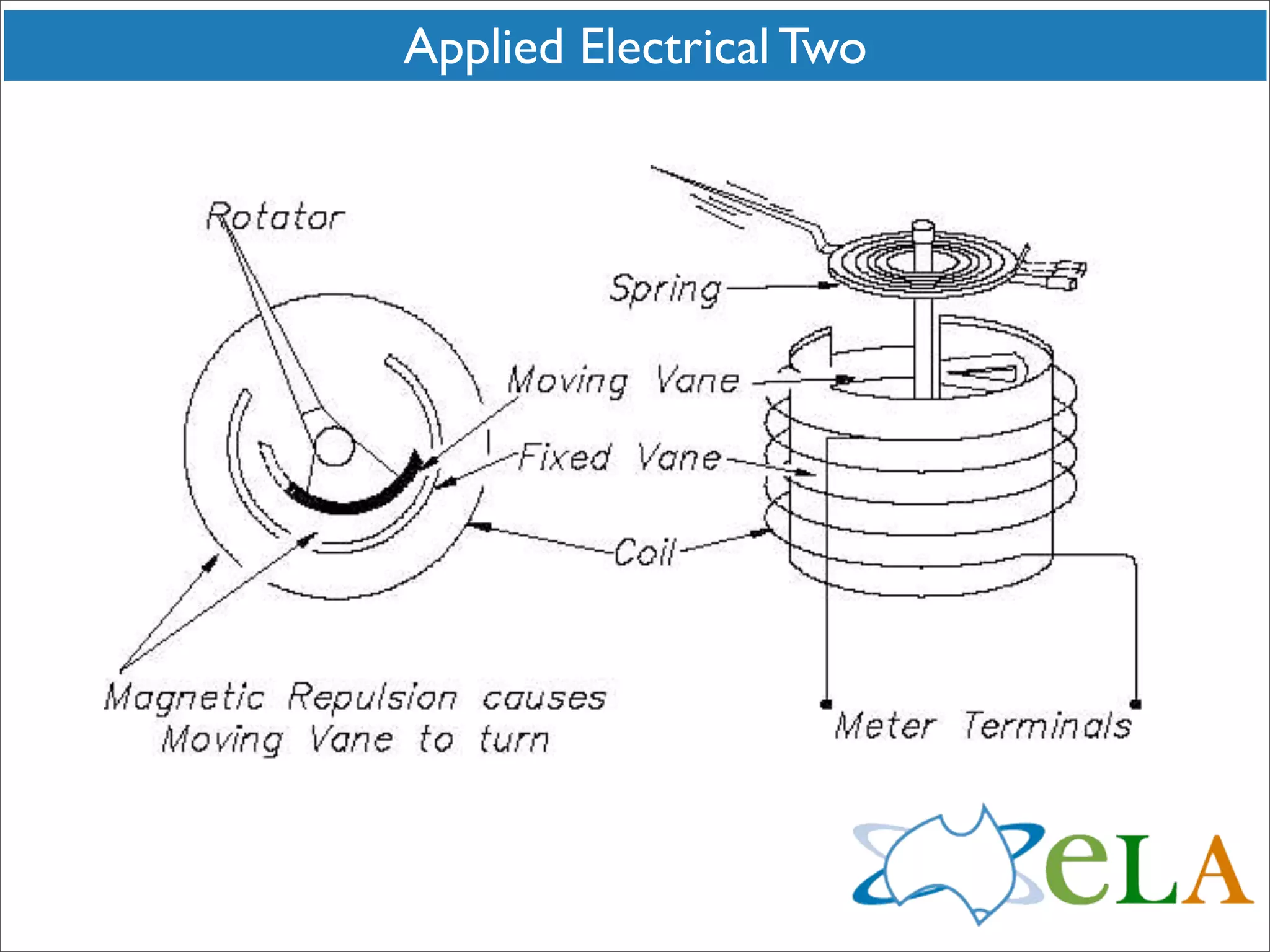 Applied Electrical Two

Rotator

Spring

Moving Vane

Fixed Vane

Coil

Magnetic Repulsion causes Moving Vane to turn

Meter Terminals

eLA