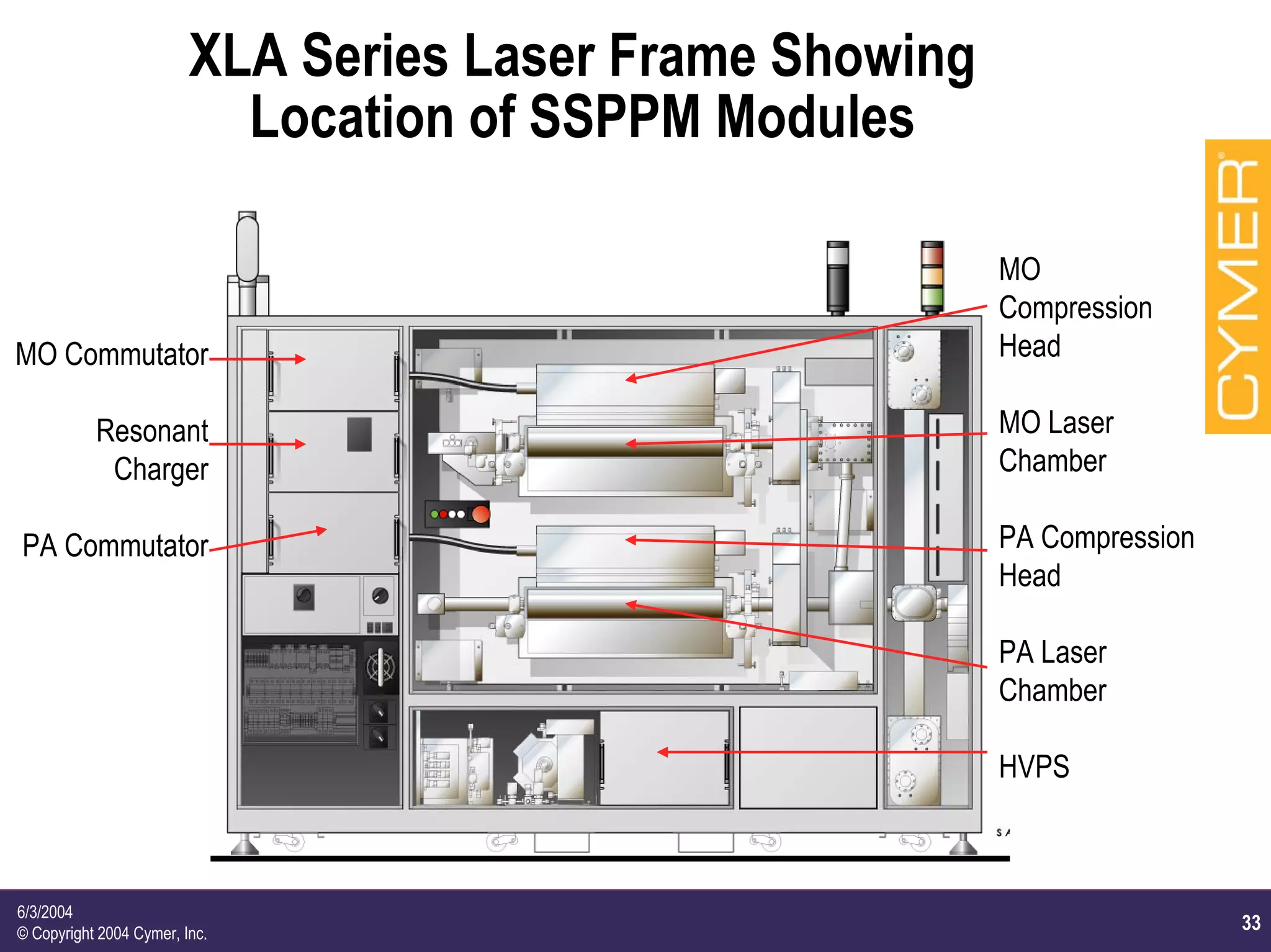 XLA Series Laser Frame Showing Location of SSPPM Modules

CYMER®

MO Commutator

Resonant Charger

PA Commutator

MO Compression Head

MO Laser Chamber

PA Compression Head

PA Laser Chamber

HVPS

6/3/2004
© Copyright 2004 Cymer, Inc.

33