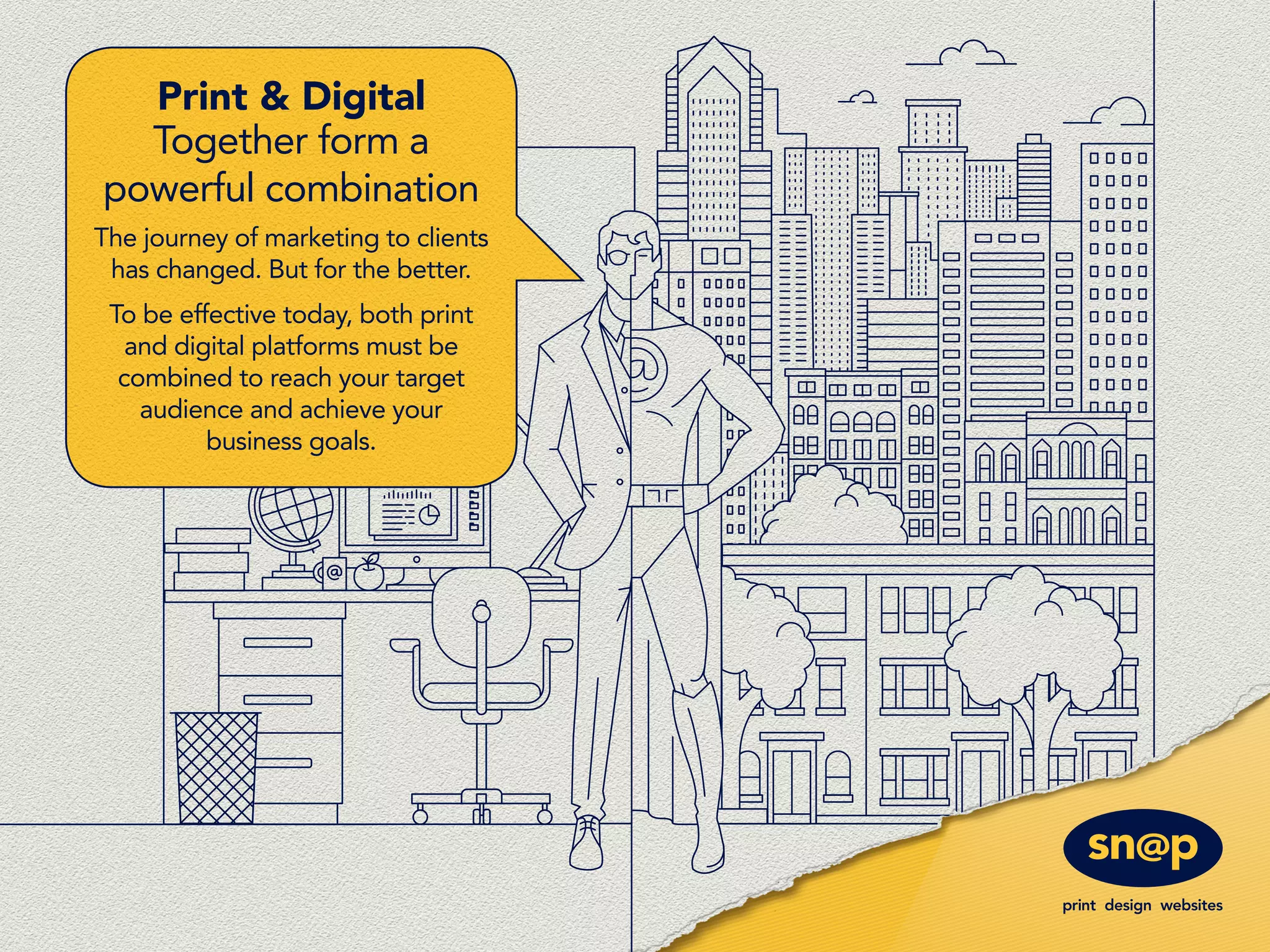 Print & Digital
Together form a powerful combination

The journey of marketing to clients has changed. But for the better.

To be effective today, both print and digital platforms must be combined to reach your target audience and achieve your business goals.

@

@

sn@p
print design websites