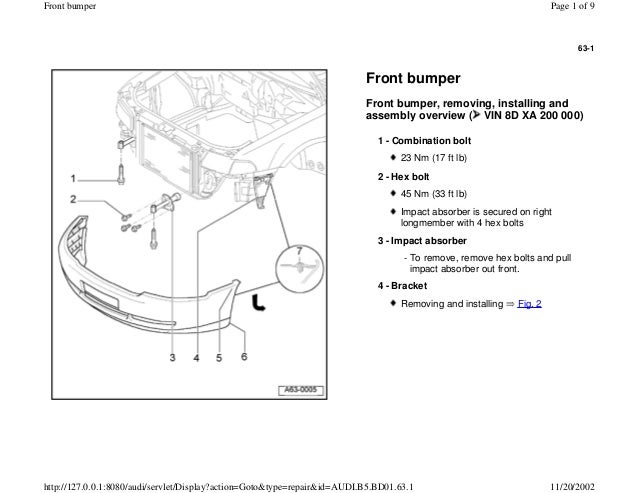 Front bumper

Page 1 of 9

63-1

1
2
7
3 4 5 6
A63-0005

Front bumper

Front bumper, removing, installing and assembly overview (➤ VIN 8D XA 200 000)

1 - Combination bolt

◆ 23 Nm (17 ft lb)

2 - Hex bolt

◆ 45 Nm (33 ft lb)

◆ Impact absorber is secured on right longmember with 4 hex bolts

3 - Impact absorber

- To remove, remove hex bolts and pull impact absorber out front.

4 - Bracket

◆ Removing and installing ⇒ Fig. 2

http://127.0.0.1:8080/audi/servlet/Display?action=Goto&type=repair&id=AUDI.B5.BD01.63.1

11/20/2002