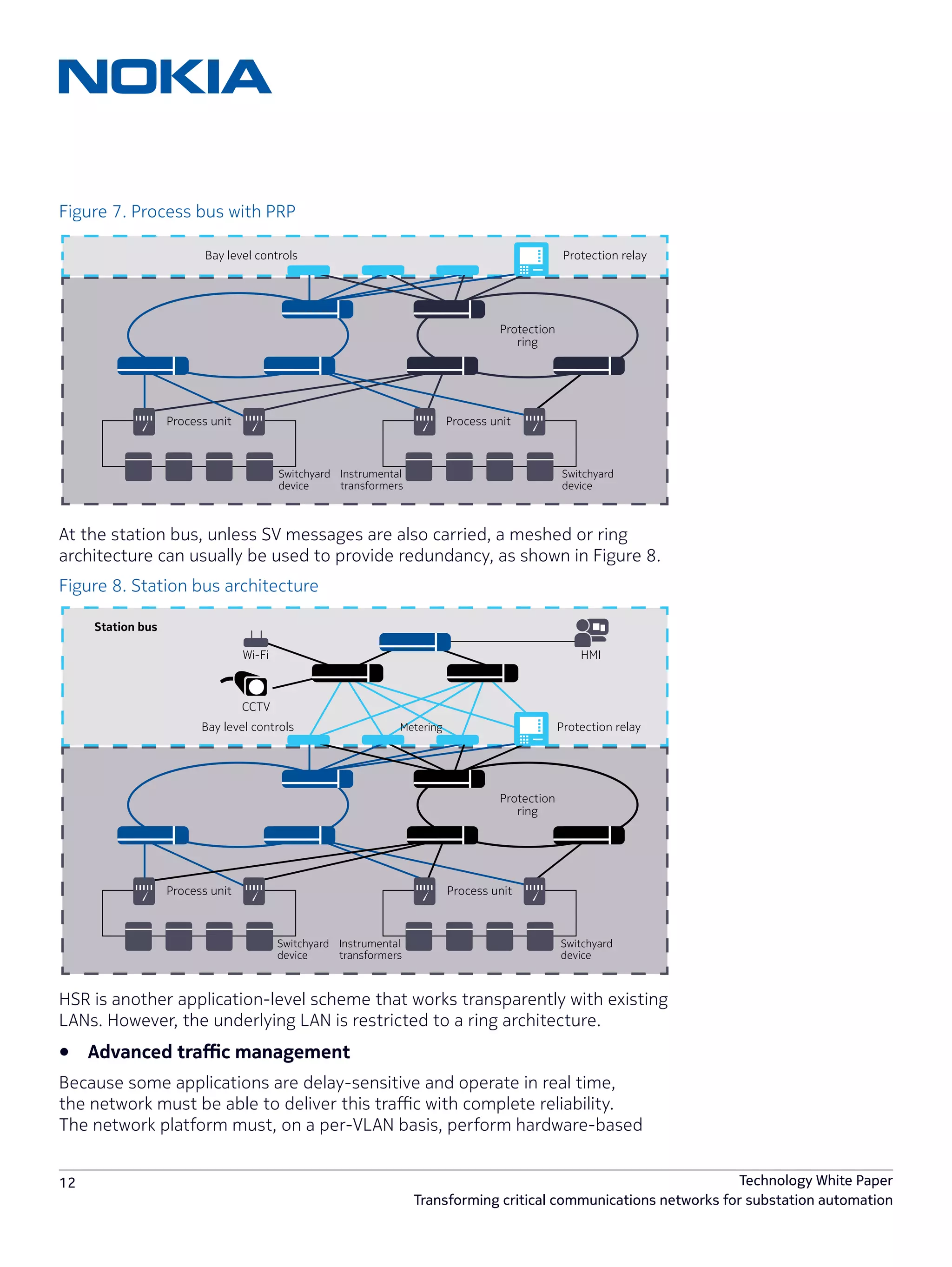 NOKIA

Figure 7. Process bus with PRP

Bay level controls

Protection relay

Protection ring

Process unit

Process unit

Switchyard device

Instrumental transformers

Switchyard device

At the station bus, unless SV messages are also carried, a meshed or ring architecture can usually be used to provide redundancy, as shown in Figure 8.

Figure 8. Station bus architecture

Station bus

Wi-Fi

HMI

CCTV

Bay level controls

Metering

Protection relay

Protection ring

Process unit

Process unit

Switchyard device

Instrumental transformers

Switchyard device

HSR is another application-level scheme that works transparently with existing LANs. However, the underlying LAN is restricted to a ring architecture.

• Advanced traffic management

Because some applications are delay-sensitive and operate in real time, the network must be able to deliver this traffic with complete reliability. The network platform must, on a per-VLAN basis, perform hardware-based

12

Technology White Paper
Transforming critical communications networks for substation automation