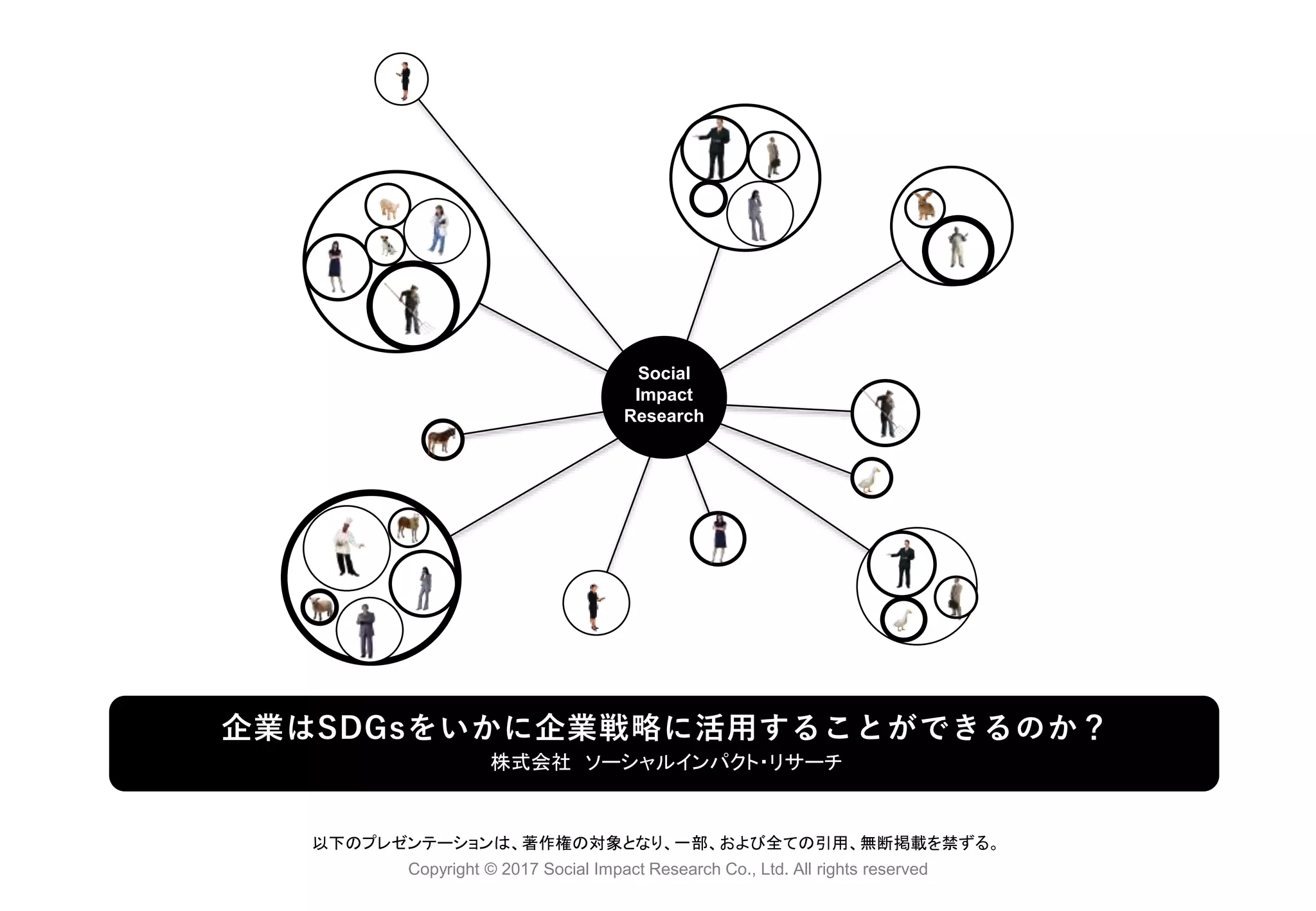 Social Impact Research

企業はSDGsをいかに企業戦略に活用することができるのか？
株式会社　ソーシャルインパクト・リサーチ

以下のプレゼンテーションは、著作権の対象となり、一部、および全ての引用、無断掲載を禁ずる。
Copyright © 2017 Social Impact Research Co., Ltd. All rights reserved