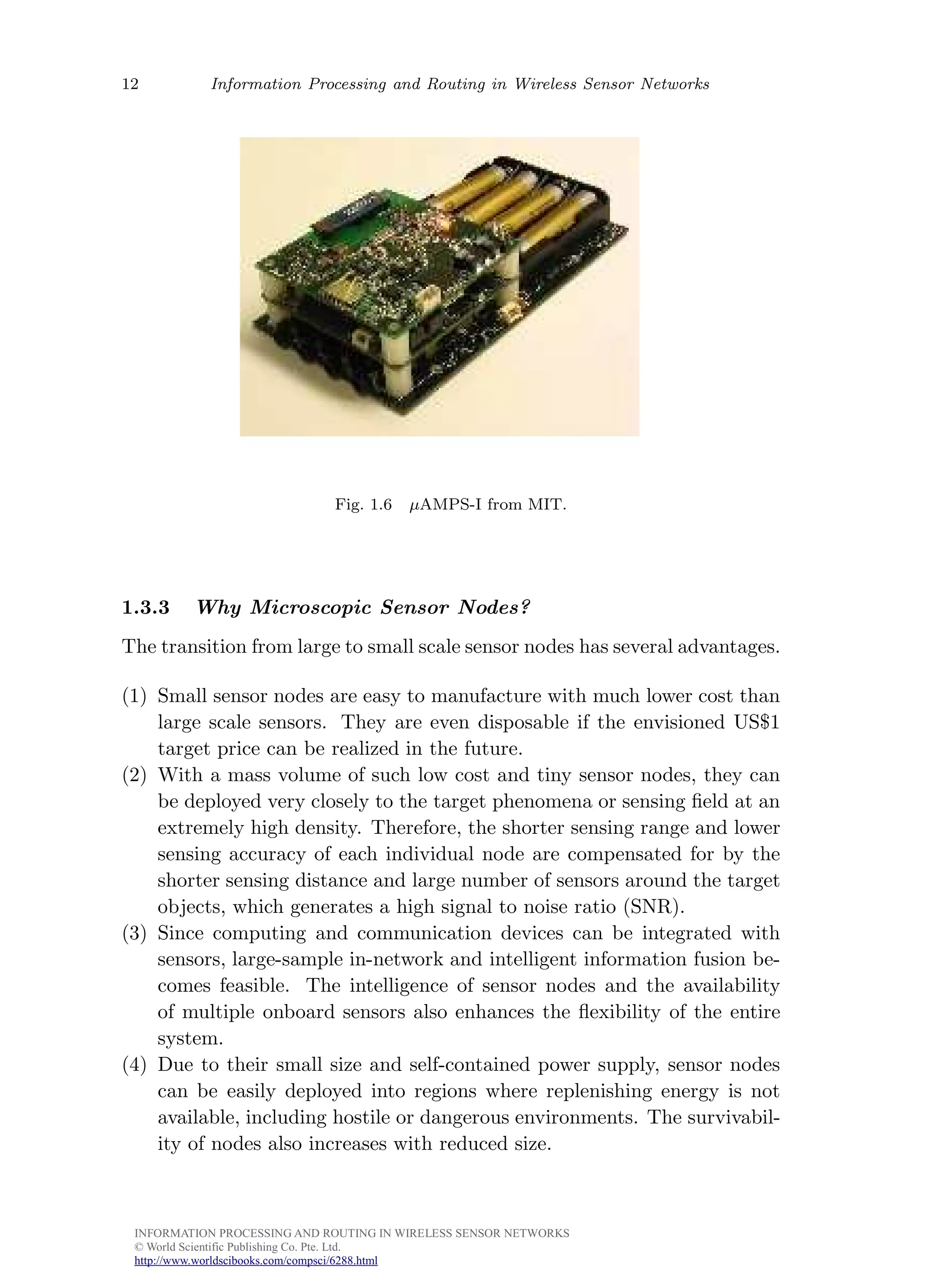 12 Information Processing and Routing in Wireless Sensor Networks

Fig. 1.6 $\mu$AMPS-I from MIT.

1.3.3 Why Microscopic Sensor Nodes?

The transition from large to small scale sensor nodes has several advantages.

(1) Small sensor nodes are easy to manufacture with much lower cost than large scale sensors. They are even disposable if the envisioned US\$1 target price can be realized in the future.
(2) With a mass volume of such low cost and tiny sensor nodes, they can be deployed very closely to the target phenomena or sensing field at an extremely high density. Therefore, the shorter sensing range and lower sensing accuracy of each individual node are compensated for by the shorter sensing distance and large number of sensors around the target objects, which generates a high signal to noise ratio (SNR).
(3) Since computing and communication devices can be integrated with sensors, large-sample in-network and intelligent information fusion becomes feasible. The intelligence of sensor nodes and the availability of multiple onboard sensors also enhances the flexibility of the entire system.
(4) Due to their small size and self-contained power supply, sensor nodes can be easily deployed into regions where replenishing energy is not available, including hostile or dangerous environments. The survivability of nodes also increases with reduced size.

INFORMATION PROCESSING AND ROUTING IN WIRELESS SENSOR NETWORKS
© World Scientific Publishing Co. Pte. Ltd.
http://www.worldscibooks.com/compsci/6288.html