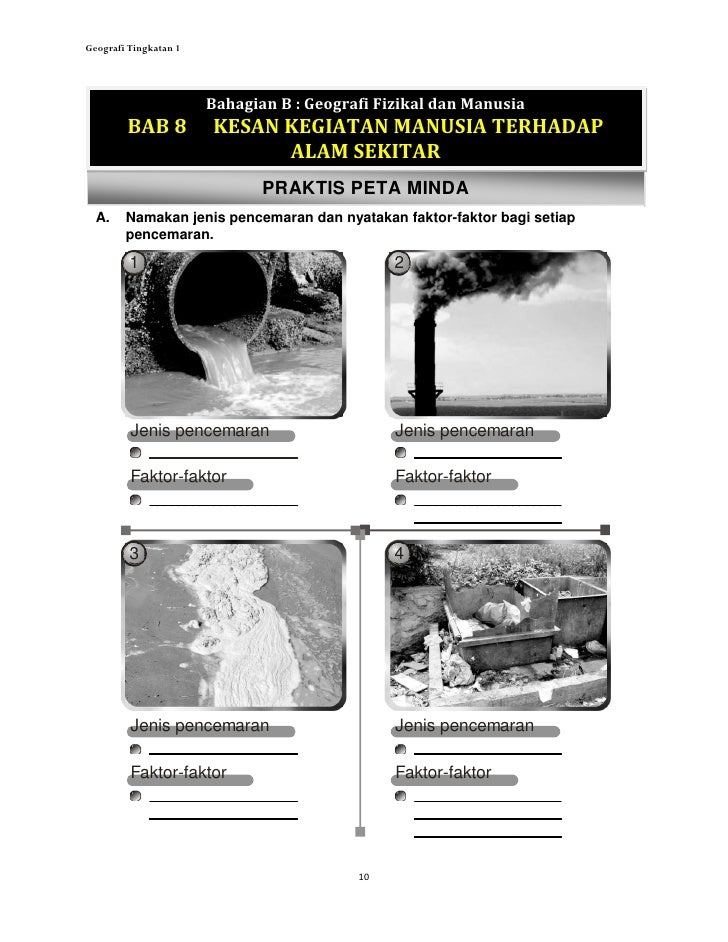 Geografi Tingkatan 1

Bahagian B : Geografi Fizikal dan Manusia
BAB 8 KESAN KEGIATAN MANUSIA TERHADAP ALAM SEKITAR

PRAKTIS PETA MINDA

A. Namakan jenis pencemaran dan nyatakan faktor-faktor bagi setiap pencemaran.

1

Jenis pencemaran

Faktor-faktor

2

Jenis pencemaran

Faktor-faktor

3

Jenis pencemaran

Faktor-faktor

4

Jenis pencemaran

Faktor-faktor

10