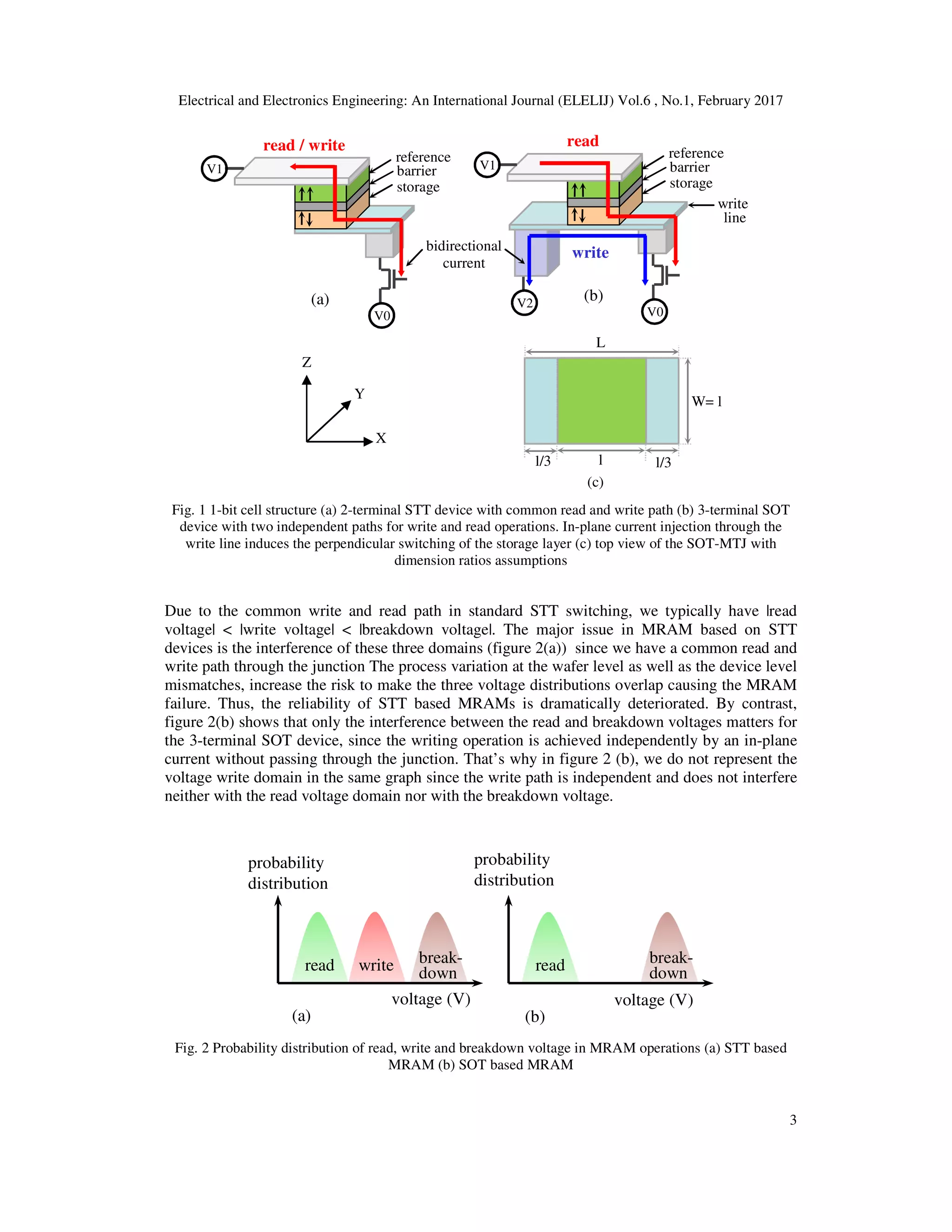 Electrical and Electronics Engineering: An International Journal (ELELIJ) Vol.6 , No.1, February 2017

read / write
V1
reference
barrier
storage
bidirectional current
(a)
V0

read
V1
reference
barrier
storage
write line
write
V2
(b)
V0

Z
Y
X

L
W= l
l/3
l
l/3
(c)

Fig. 1 1-bit cell structure (a) 2-terminal STT device with common read and write path (b) 3-terminal SOT device with two independent paths for write and read operations. In-plane current injection through the write line induces the perpendicular switching of the storage layer (c) top view of the SOT-MTJ with dimension ratios assumptions

Due to the common write and read path in standard STT switching, we typically have |read voltage| < |write voltage| < |breakdown voltage|. The major issue in MRAM based on STT devices is the interference of these three domains (figure 2(a)) since we have a common read and write path through the junction The process variation at the wafer level as well as the device level mismatches, increase the risk to make the three voltage distributions overlap causing the MRAM failure. Thus, the reliability of STT based MRAMs is dramatically deteriorated. By contrast, figure 2(b) shows that only the interference between the read and breakdown voltages matters for the 3-terminal SOT device, since the writing operation is achieved independently by an in-plane current without passing through the junction. That's why in figure 2 (b), we do not represent the voltage write domain in the same graph since the write path is independent and does not interfere neither with the read voltage domain nor with the breakdown voltage.

probability distribution
read
write
break-down
voltage (V)
(a)

probability distribution
read
break-down
voltage (V)
(b)

Fig. 2 Probability distribution of read, write and breakdown voltage in MRAM operations (a) STT based MRAM (b) SOT based MRAM

3