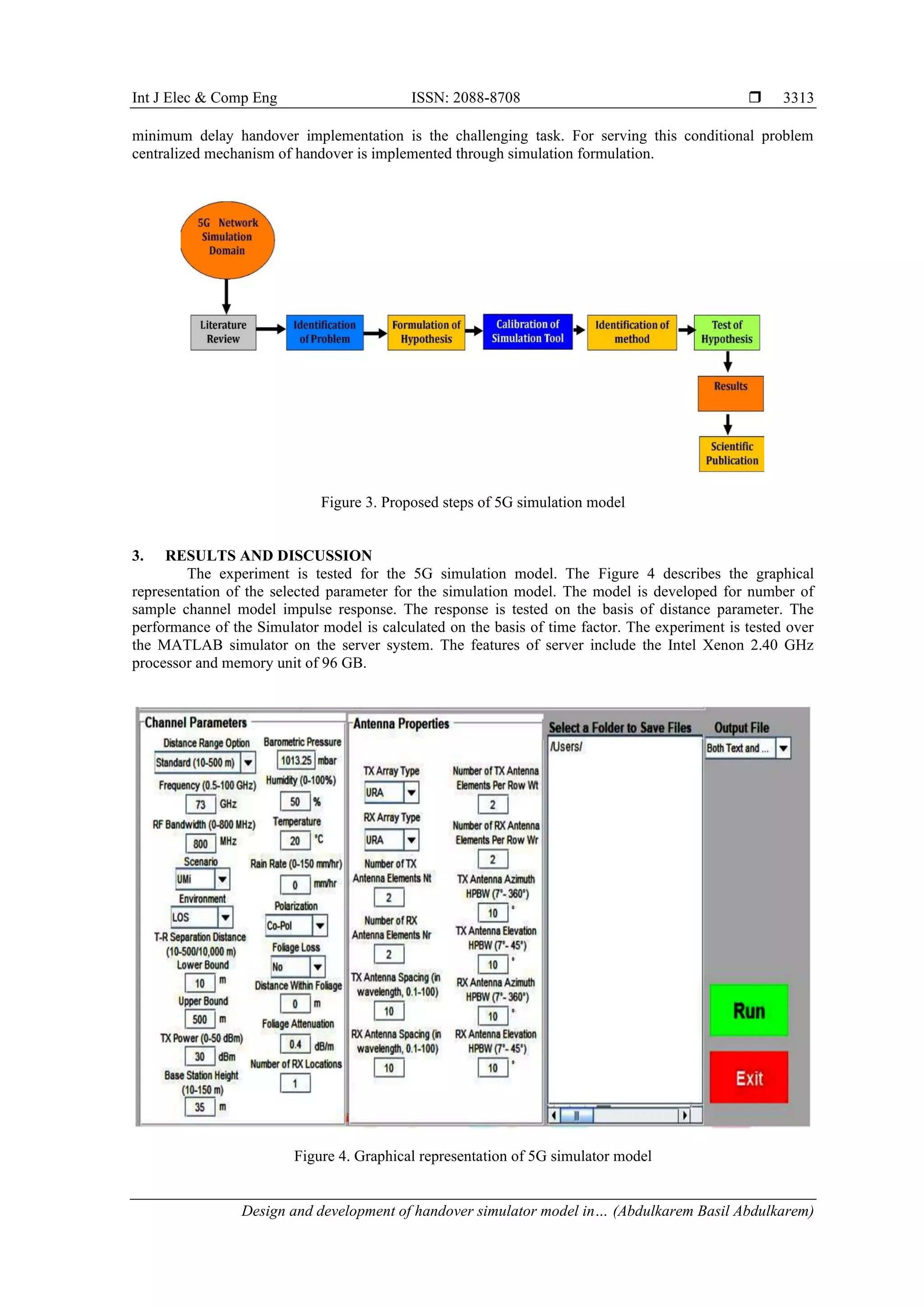 Int J Elec & Comp Eng ISSN: 2088-8708 ❒ 3313

minimum delay handover implementation is the challenging task. For serving this conditional problem centralized mechanism of handover is implemented through simulation formulation.

5G Network Simulation Domain

Literature Review

Identification of Problem

Formulation of Hypothesis

Calibration of Simulation Tool

Identification of method

Test of Hypothesis

Results

Scientific Publication

Figure 3. Proposed steps of 5G simulation model

3. RESULTS AND DISCUSSION

The experiment is tested for the 5G simulation model. The Figure 4 describes the graphical representation of the selected parameter for the simulation model. The model is developed for number of sample channel model impulse response. The response is tested on the basis of distance parameter. The performance of the Simulator model is calculated on the basis of time factor. The experiment is tested over the MATLAB simulator on the server system. The features of server include the Intel Xenon 2.40 GHz processor and memory unit of 96 GB.

Channel Parameters

Distance Range Option
Standard (10-500 m)
Frequency (0.5-100 GHz)
73 GHz
RF Bandwidth (0-800 MHz)
800 MHz
Scenario
UMi
Environment
LOS
T-R Separation Distance (10-500/10,000 m)
Lower Bound
10 m
Upper Bound
500 m
TX Power (0-50 dBm)
30 dBm
Base Station Height (10-150 m)
35 m

Barometric Pressure
1013.25 mbar
Humidity (0-100%)
50 %
Temperature
20 °C
Rain Rate (0-150 mm/hr)
0 mm/hr
Polarization
Co-Pol
Foliage Loss
No
Distance Within Foliage
0 m
Foliage Attenuation
0.4 dB/m
Number of RX Locations
1

Antenna Properties

TX Array Type
URA
RX Array Type
URA
Number of TX Antenna Elements Nt
2
Number of RX Antenna Elements Nr
2
TX Antenna Spacing (in wavelength, 0.1-100)
10
RX Antenna Spacing (in wavelength, 0.1-100)
10

Number of TX Antenna Elements Per Row Wt
2
Number of RX Antenna Elements Per Row Wr
2
TX Antenna Azimuth HPBW (7°- 360°)
10 °
TX Antenna Elevation HPBW (7°- 45°)
10 °
RX Antenna Azimuth HPBW (7°- 360°)
10 °
RX Antenna Elevation HPBW (7°- 45°)
10 °

Select a Folder to Save Files
/Users/

Output File
Both Text and ...

Run

Exit

Figure 4. Graphical representation of 5G simulator model

Design and development of handover simulator model in… (Abdulkarem Basil Abdulkarem)