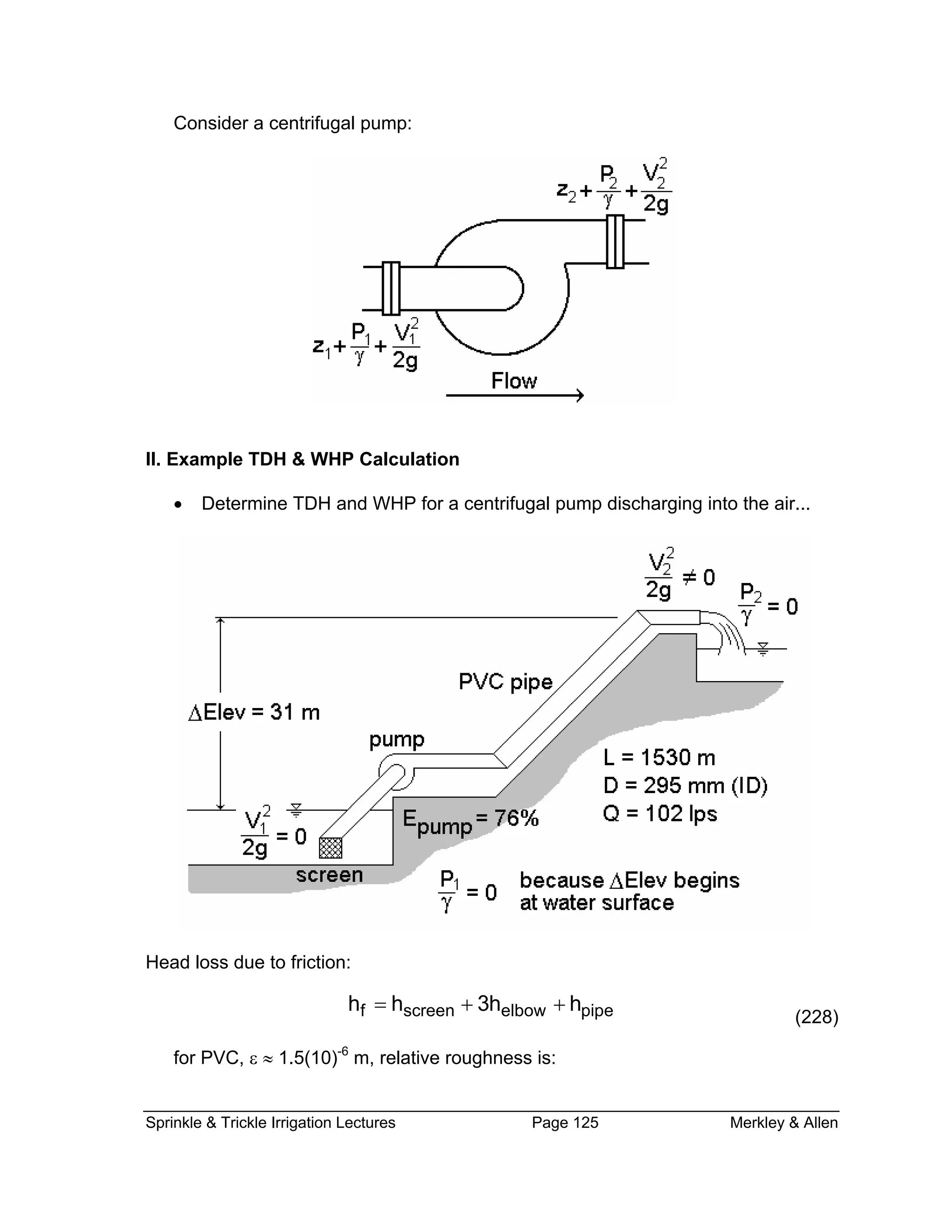 Consider a centrifugal pump:

$z_2 + \frac{P_2}{\gamma} + \frac{V_2^2}{2g}$

$z_1 + \frac{P_1}{\gamma} + \frac{V_1^2}{2g}$

Flow

**II. Example TDH & WHP Calculation**

• Determine TDH and WHP for a centrifugal pump discharging into the air...

$\frac{V_2^2}{2g} \neq 0$

$\frac{P_2}{\gamma} = 0$

PVC pipe

$\Delta$Elev = 31 m

pump

L = 1530 m
D = 295 mm (ID)
Q = 102 lps

$\frac{V_1^2}{2g} = 0$

$E_{pump} = 76\%$

screen

$\frac{P_1}{\gamma} = 0$ because $\Delta$Elev begins at water surface

Head loss due to friction:

$h_f = h_{screen} + 3h_{elbow} + h_{pipe}$ (228)

for PVC, $\varepsilon \approx 1.5(10)^{-6}$ m, relative roughness is:

Sprinkle & Trickle Irrigation Lectures Page 125 Merkley & Allen