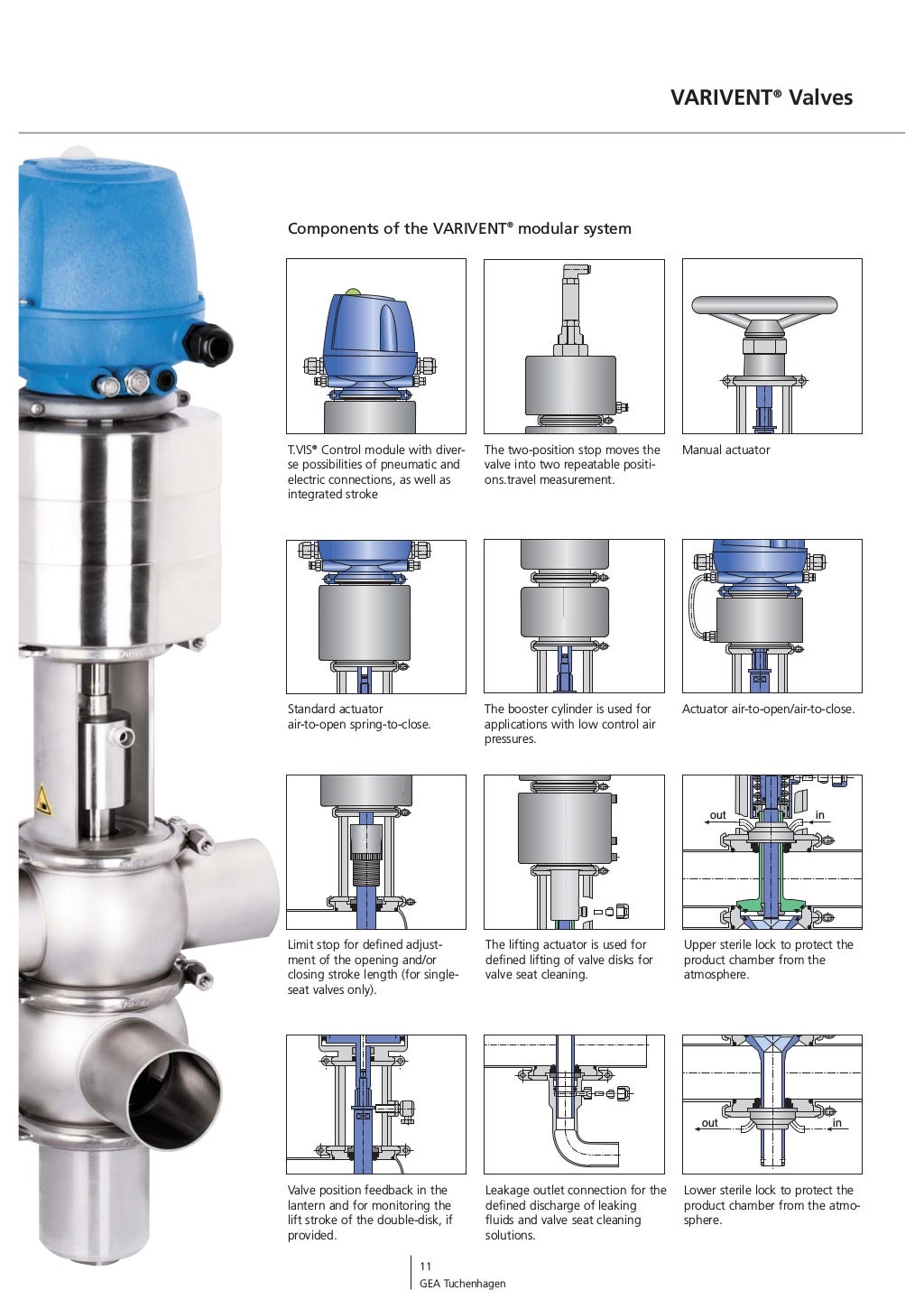 VARIVENT® Valves

Components of the VARIVENT® modular system

T.VIS® Control module with diverse possibilities of pneumatic and electric connections, as well as integrated stroke

The two-position stop moves the valve into two repeatable positions.travel measurement.

Manual actuator

Standard actuator air-to-open spring-to-close.

The booster cylinder is used for applications with low control air pressures.

Actuator air-to-open/air-to-close.

Limit stop for defined adjustment of the opening and/or closing stroke length (for single-seat valves only).

The lifting actuator is used for defined lifting of valve disks for valve seat cleaning.

out

in

Upper sterile lock to protect the product chamber from the atmosphere.

Valve position feedback in the lantern and for monitoring the lift stroke of the double-disk, if provided.

Leakage outlet connection for the defined discharge of leaking fluids and valve seat cleaning solutions.

out

in

Lower sterile lock to protect the product chamber from the atmosphere.

11
GEA Tuchenhagen