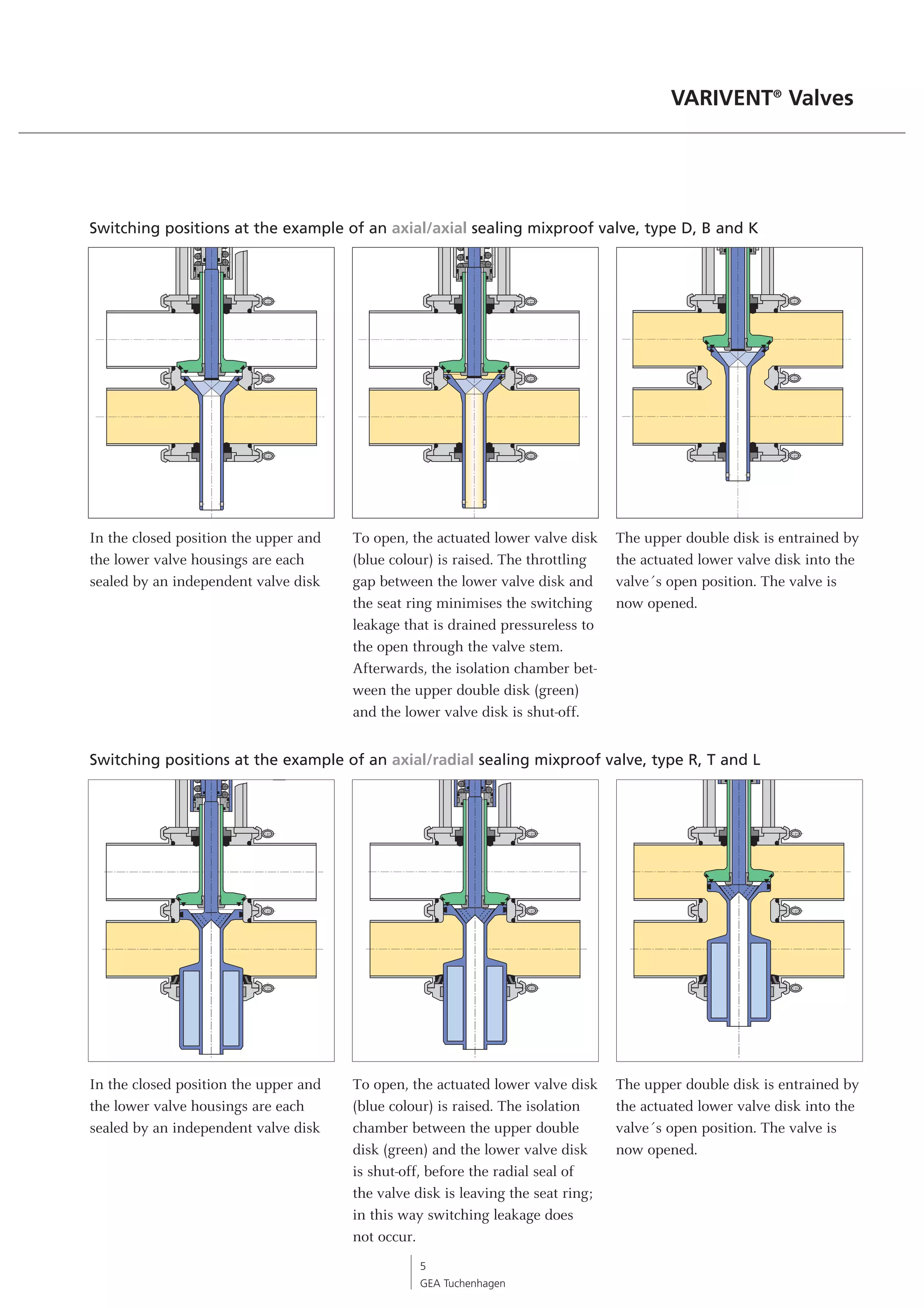 VARIVENT® Valves

Switching positions at the example of an axial/axial sealing mixproof valve, type D, B and K

In the closed position the upper and the lower valve housings are each sealed by an independent valve disk

To open, the actuated lower valve disk (blue colour) is raised. The throttling gap between the lower valve disk and the seat ring minimises the switching leakage that is drained pressureless to the open through the valve stem. Afterwards, the isolation chamber between the upper double disk (green) and the lower valve disk is shut-off.

The upper double disk is entrained by the actuated lower valve disk into the valve´s open position. The valve is now opened.

Switching positions at the example of an axial/radial sealing mixproof valve, type R, T and L

In the closed position the upper and the lower valve housings are each sealed by an independent valve disk

To open, the actuated lower valve disk (blue colour) is raised. The isolation chamber between the upper double disk (green) and the lower valve disk is shut-off, before the radial seal of the valve disk is leaving the seat ring; in this way switching leakage does not occur.

The upper double disk is entrained by the actuated lower valve disk into the valve´s open position. The valve is now opened.

5
GEA Tuchenhagen