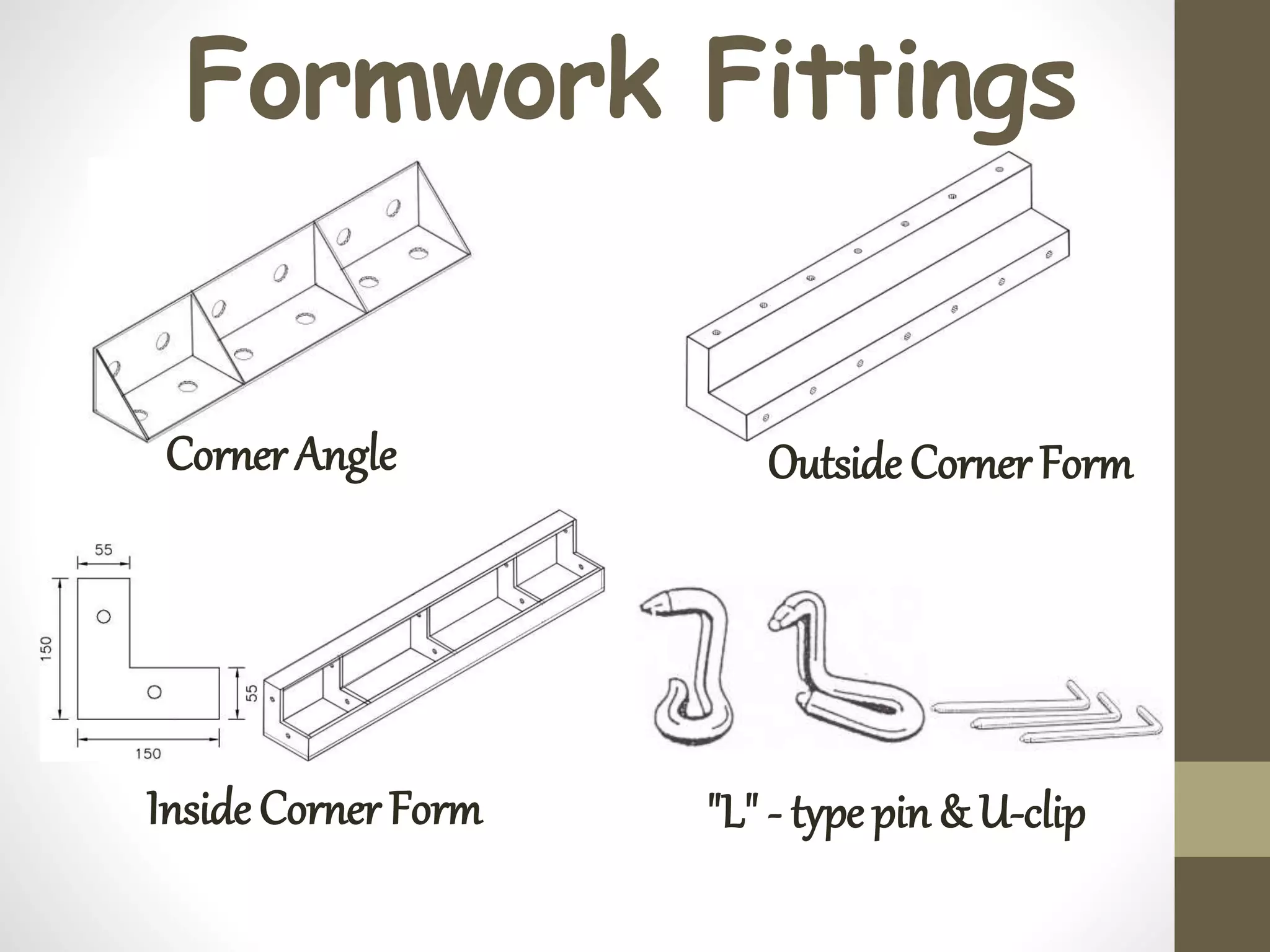 Formwork Fittings

Corner Angle

Outside Corner Form

55

150

55

150

Inside Corner Form

"L" - type pin & U-clip