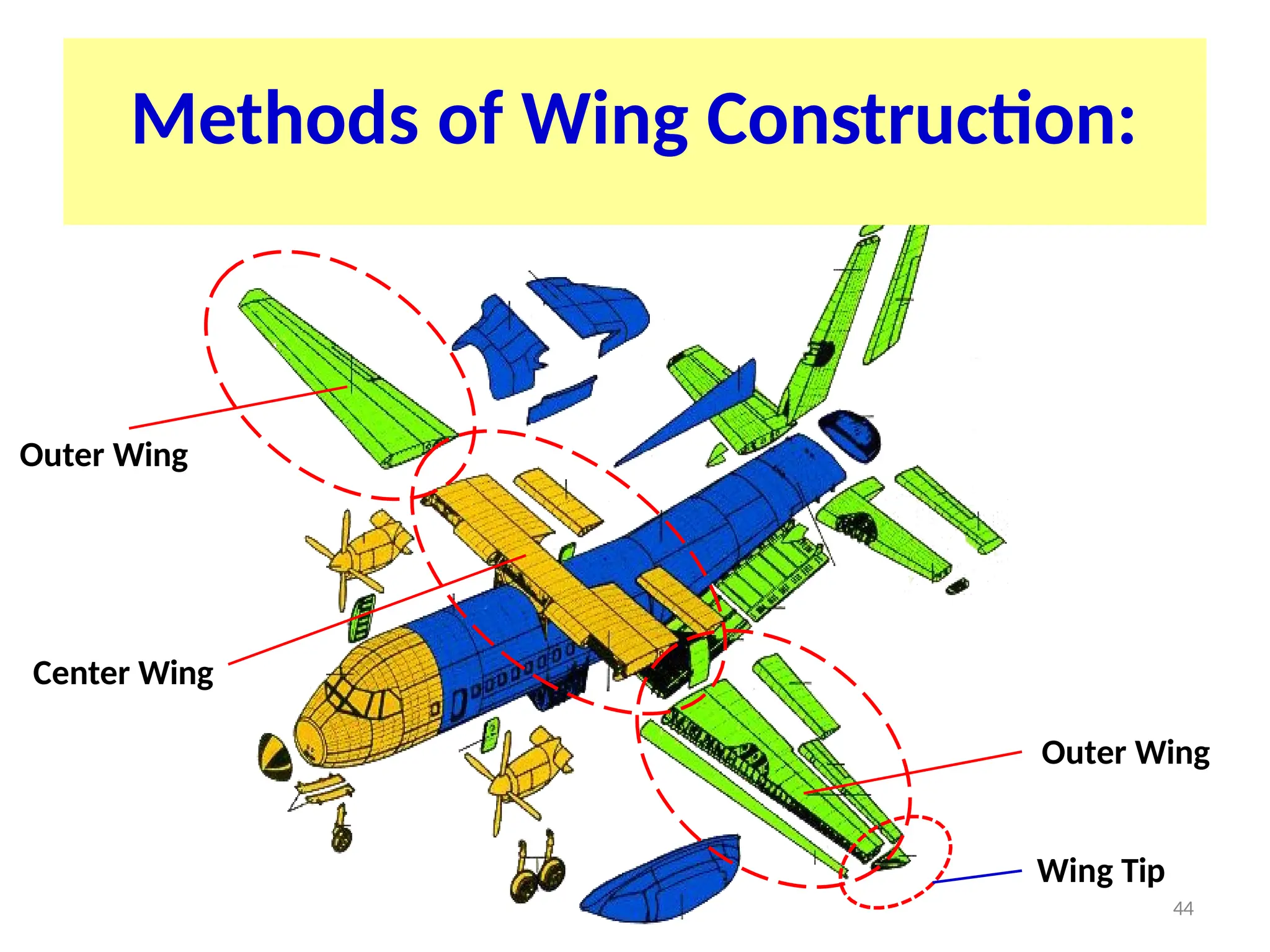 Methods of Wing Construction:

Outer Wing

Center Wing

Outer Wing

Wing Tip

44