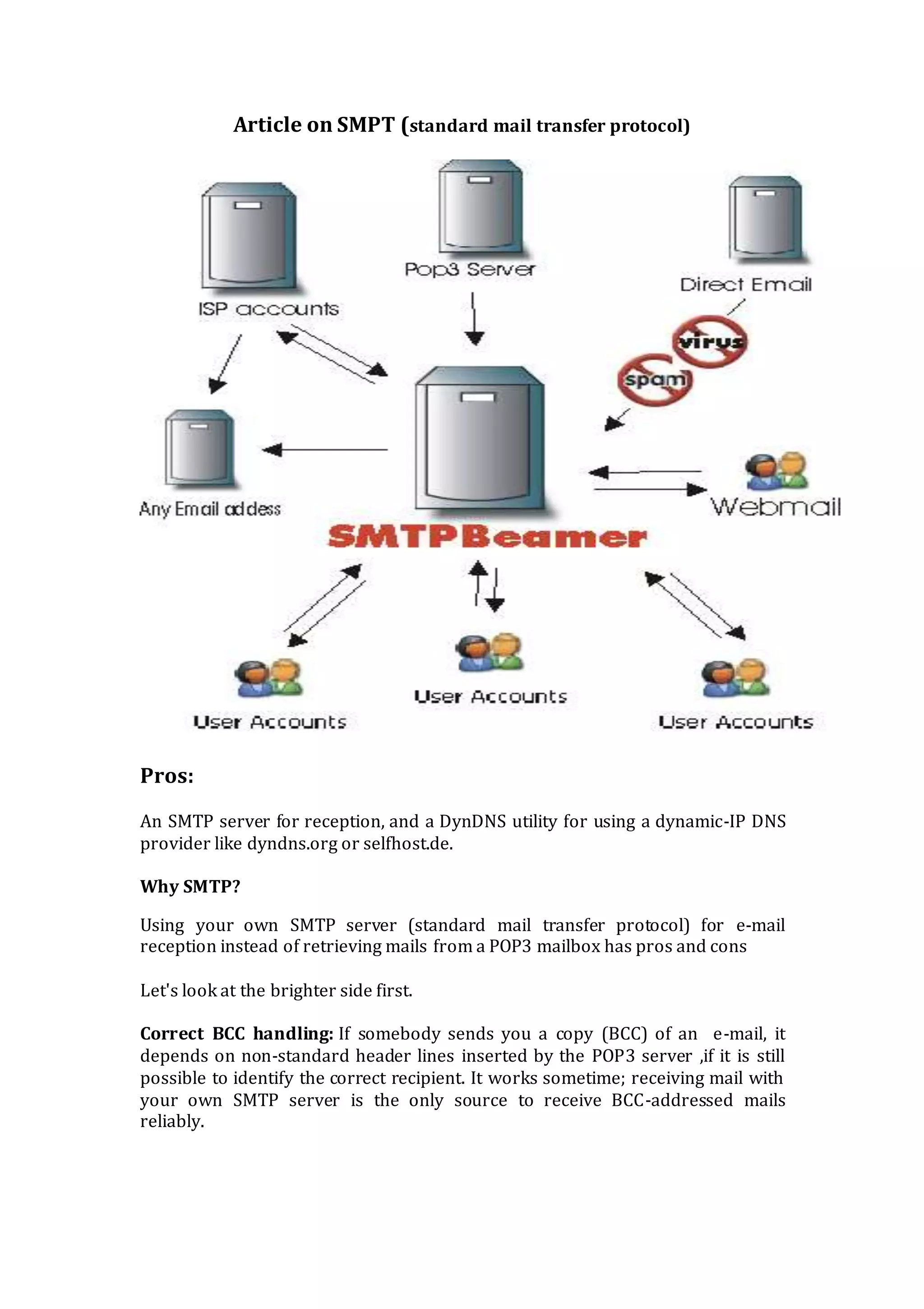 Article on SMPT (standard mail transfer protocol)

Pop3 Server

ISP accounts

Direct Email

virus

spam

Any Email addess

Webmail

SMTPBeamer

User Accounts

User Accounts

User Accounts

Pros:

An SMTP server for reception, and a DynDNS utility for using a dynamic-IP DNS provider like dyndns.org or selfhost.de.

Why SMTP?

Using your own SMTP server (standard mail transfer protocol) for e-mail reception instead of retrieving mails from a POP3 mailbox has pros and cons

Let's look at the brighter side first.

Correct BCC handling: If somebody sends you a copy (BCC) of an e-mail, it depends on non-standard header lines inserted by the POP3 server ,if it is still possible to identify the correct recipient. It works sometime; receiving mail with your own SMTP server is the only source to receive BCC-addressed mails reliably.