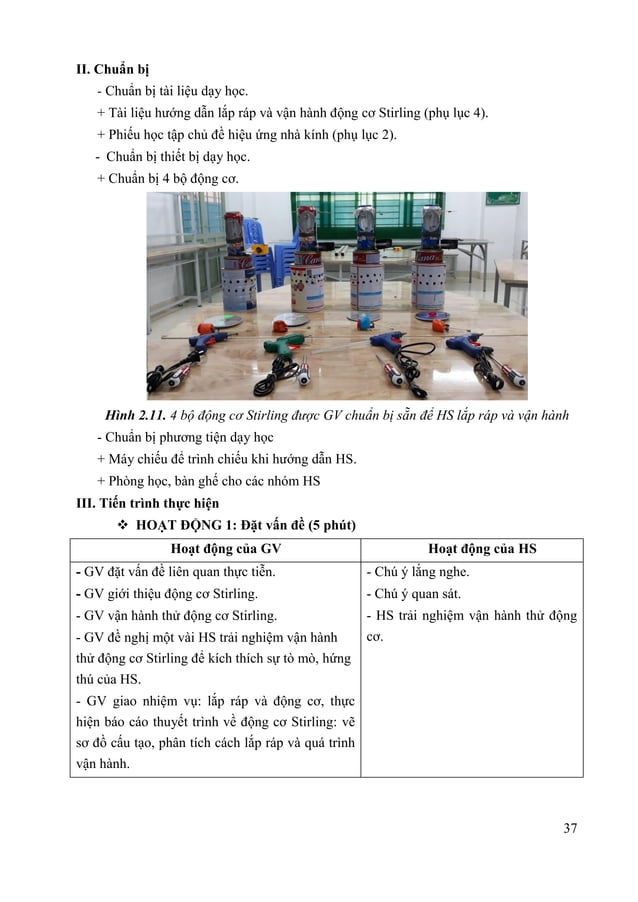 II. Chuẩn bị

- Chuẩn bị tài liệu dạy học.

+ Tài liệu hướng dẫn lắp ráp và vận hành động cơ Stirling (phụ lục 4).

+ Phiếu học tập chủ đề hiệu ứng nhà kính (phụ lục 2).

- Chuẩn bị thiết bị dạy học.

+ Chuẩn bị 4 bộ động cơ.

Hình 2.11. 4 bộ động cơ Stirling được GV chuẩn bị sẵn để HS lắp ráp và vận hành

- Chuẩn bị phương tiện dạy học

+ Máy chiếu để trình chiếu khi hướng dẫn HS.

+ Phòng học, bàn ghế cho các nhóm HS

III. Tiến trình thực hiện

❖ HOẠT ĐỘNG 1: Đặt vấn đề (5 phút)

| Hoạt động của GV | Hoạt động của HS |
|---|---|
| - GV đặt vấn đề liên quan thực tiễn.<br>- GV giới thiệu động cơ Stirling.<br>- GV vận hành thử động cơ Stirling.<br>- GV đề nghị một vài HS trải nghiệm vận hành thử động cơ Stirling để kích thích sự tò mò, hứng thú của HS.<br>- GV giao nhiệm vụ: lắp ráp và động cơ, thực hiện báo cáo thuyết trình về động cơ Stirling: vẽ sơ đồ cấu tạo, phân tích cách lắp ráp và quá trình vận hành. | - Chú ý lắng nghe.<br>- Chú ý quan sát.<br>- HS trải nghiệm vận hành thử động cơ. |

37