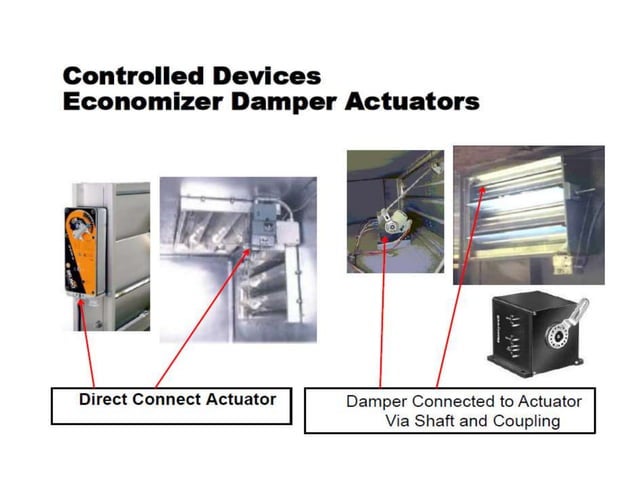 Controlled Devices
Economizer Damper Actuators

Direct Connect Actuator

Damper Connected to Actuator
Via Shaft and Coupling